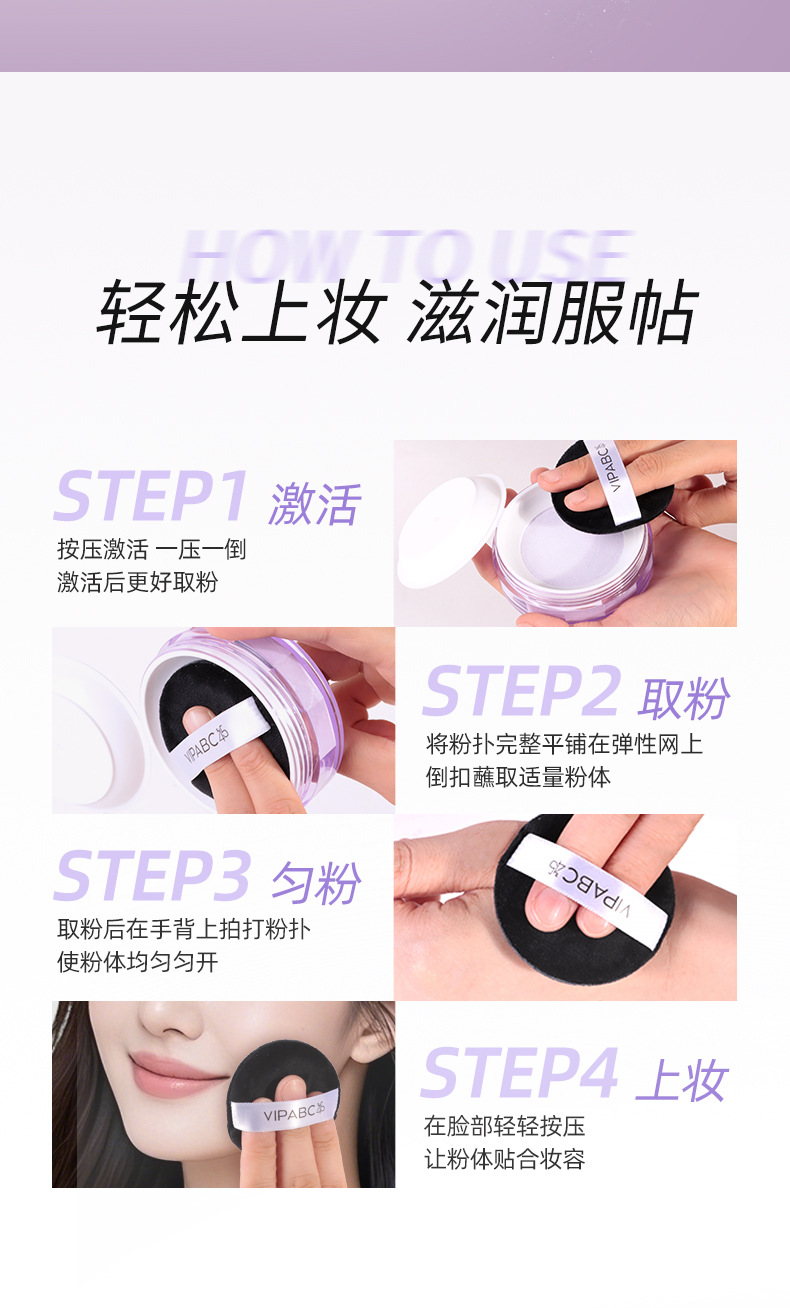 HOW TO USE

轻松上妆 滋润服帖

STEP1 激活

按压激活 一压一倒
激活后更好取粉

VIPABC

VIPABC

STEP2 取粉

将粉扑完整平铺在弹性网上
倒扣蘸取适量粉体

STEP3 匀粉

取粉后在手背上拍打粉扑
使粉体均匀匀开

VIPABC

VIPABC

STEP4 上妆

在脸部轻轻按压
让粉体贴合妆容