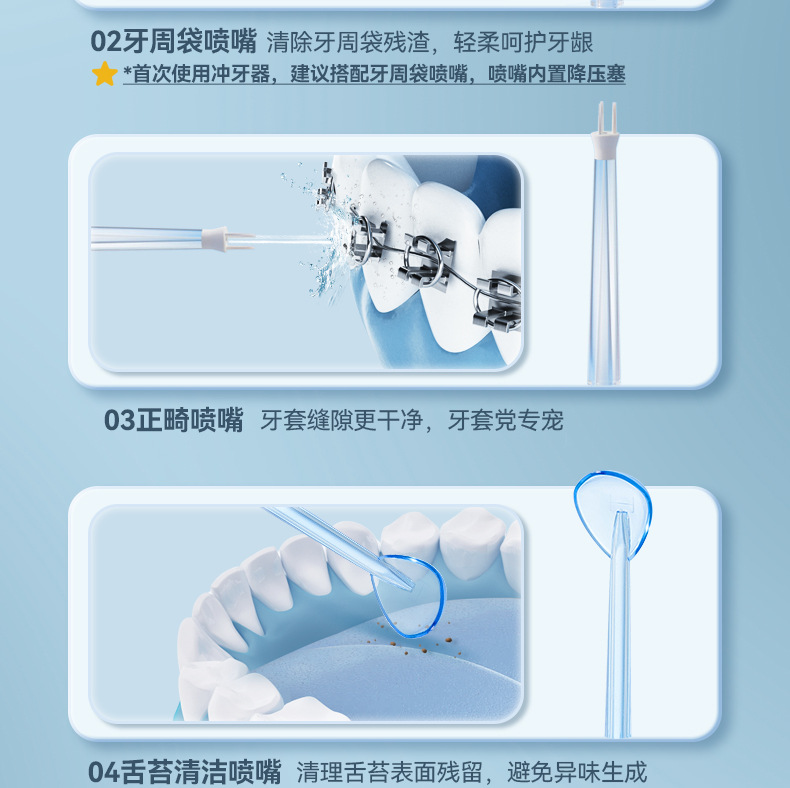 02牙周袋喷嘴 清除牙周袋残渣，轻柔呵护牙龈

*首次使用冲牙器，建议搭配牙周袋喷嘴，喷嘴内置降压塞

03正畸喷嘴 牙套缝隙更干净，牙套党专宠

04舌苔清洁喷嘴 清理舌苔表面残留，避免异味生成