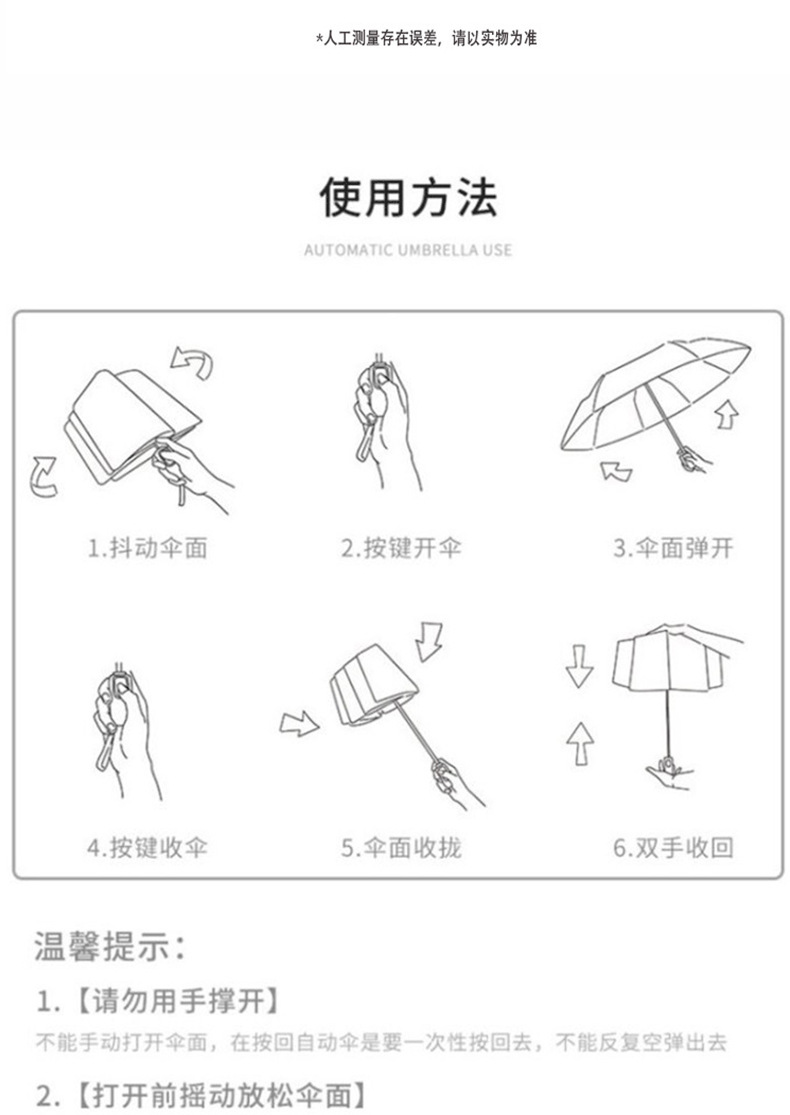 *人工测量存在误差，请以实物为准

使用方法

AUTOMATIC UMBRELLA USE

1.抖动伞面

2.按键开伞

3.伞面弹开

4.按键收伞

5.伞面收拢

6.双手收回

温馨提示：

1.【请勿用手撑开】

不能手动打开伞面，在按回自动伞是要一次性按回去，不能反复空弹出去

2.【打开前摇动放松伞面】