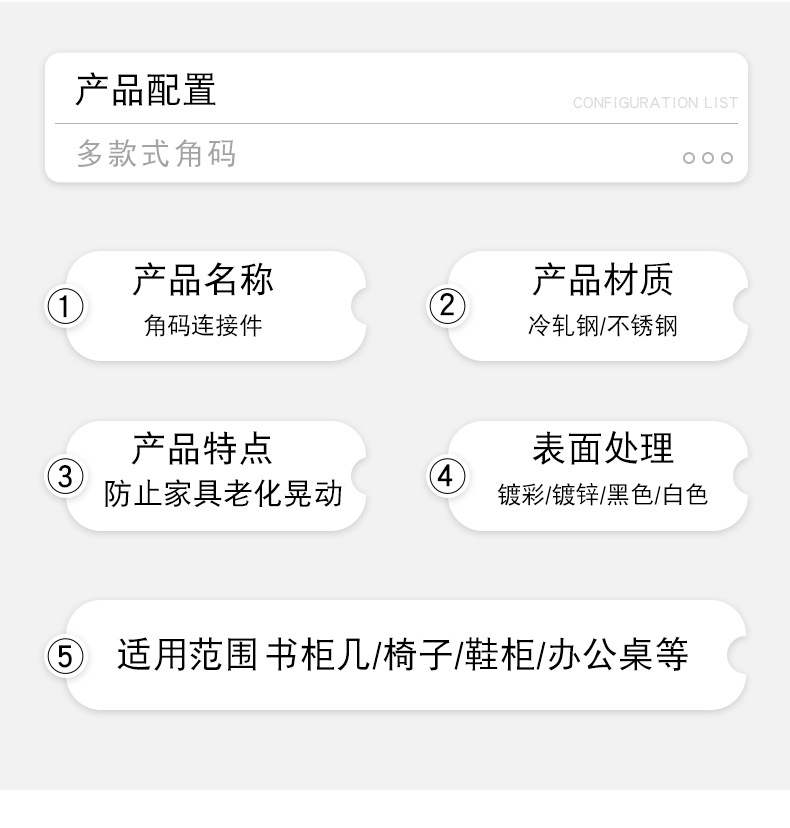 产品配置

CONFIGURATION LIST

多款式角码

①
产品名称
角码连接件

②
产品材质
冷轧钢/不锈钢

③
产品特点
防止家具老化晃动

④
表面处理
镀彩/镀锌/黑色/白色

⑤
适用范围 书柜几/椅子/鞋柜/办公桌等