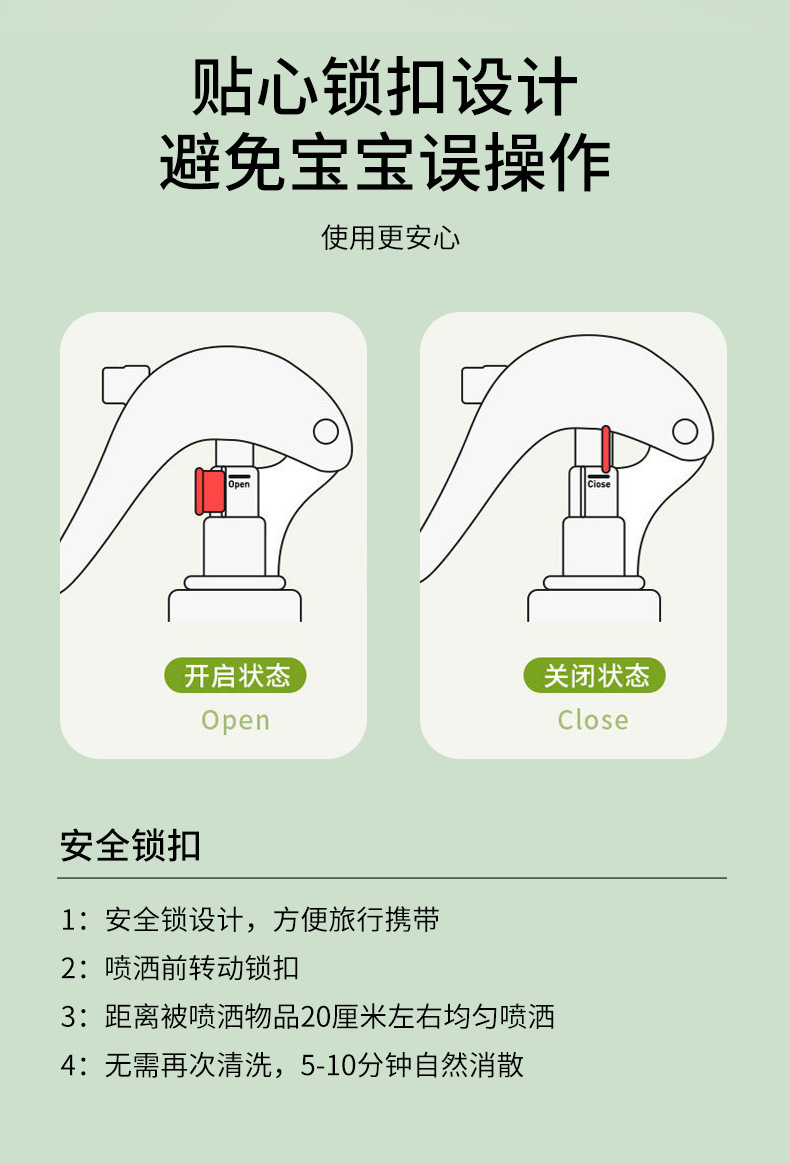 贴心锁扣设计
避免宝宝误操作

使用更安心

Open

开启状态
Open

Close

关闭状态
Close

安全锁扣

1：安全锁设计，方便旅行携带

2：喷洒前转动锁扣

3：距离被喷洒物品20厘米左右均匀喷洒

4：无需再次清洗，5-10分钟自然消散