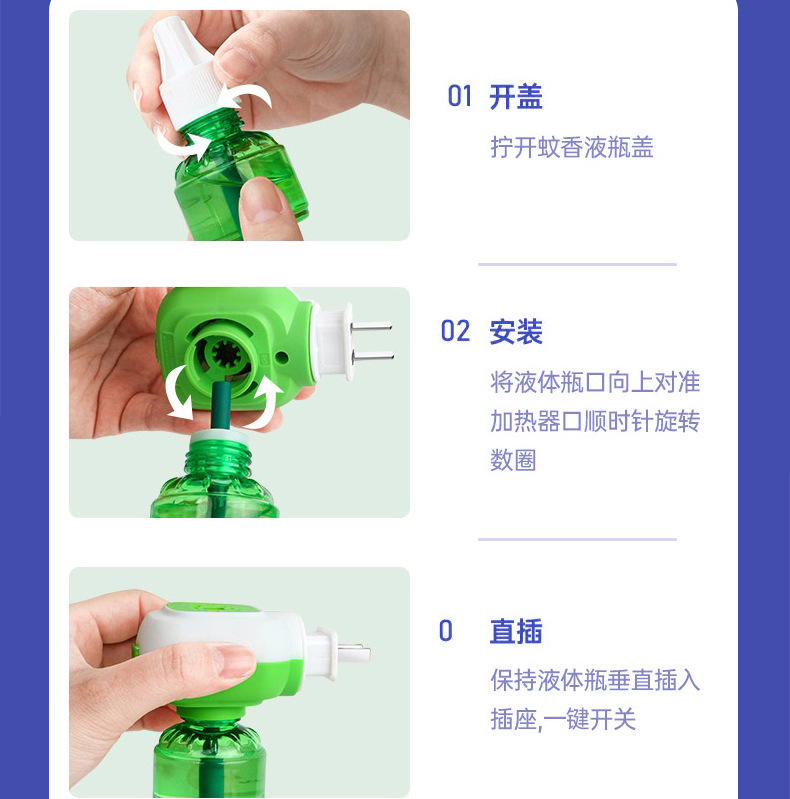 01 开盖

拧开蚊香液瓶盖

02 安装

将液体瓶口向上对准加热器口顺时针旋转数圈

0 直插

保持液体瓶垂直插入插座,一键开关