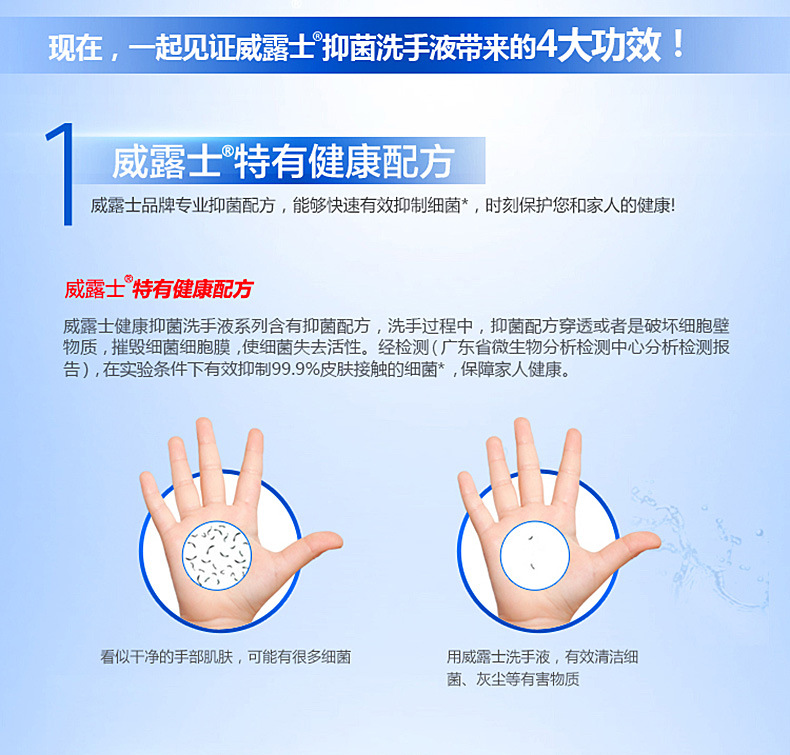 现在，一起见证威露士®抑菌洗手液带来的4大功效！

1

威露士®特有健康配方

威露士品牌专业抑菌配方，能够快速有效抑制细菌*，时刻保护您和家人的健康!

威露士®特有健康配方

威露士健康抑菌洗手液系列含有抑菌配方，洗手过程中，抑菌配方穿透或者是破坏细胞壁物质，摧毁细菌细胞膜，使细菌失去活性。经检测（广东省微生物分析检测中心分析检测报告），在实验条件下有效抑制99.9%皮肤接触的细菌*，保障家人健康。

看似干净的手部肌肤，可能有很多细菌

用威露士洗手液，有效清洁细菌、灰尘等有害物质