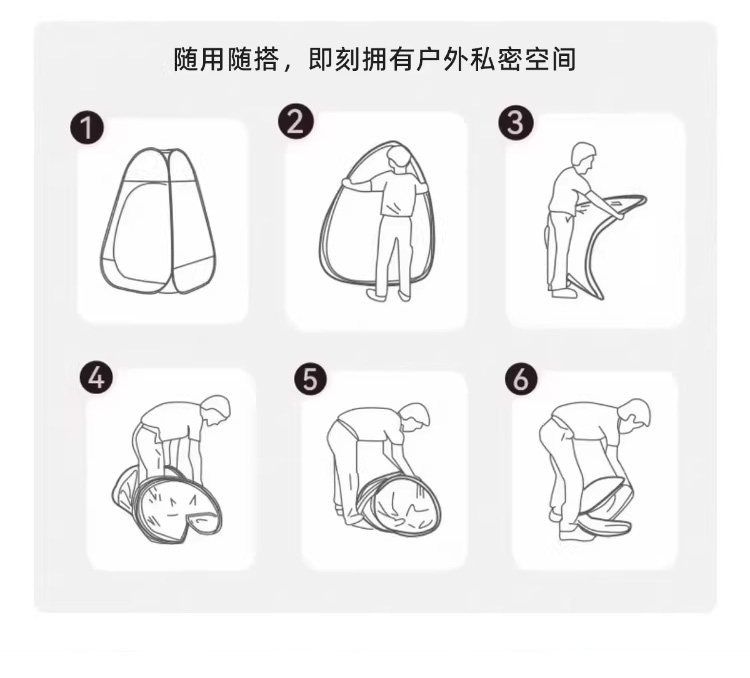 随用随搭，即刻拥有户外私密空间

1

2

3

4

5

6