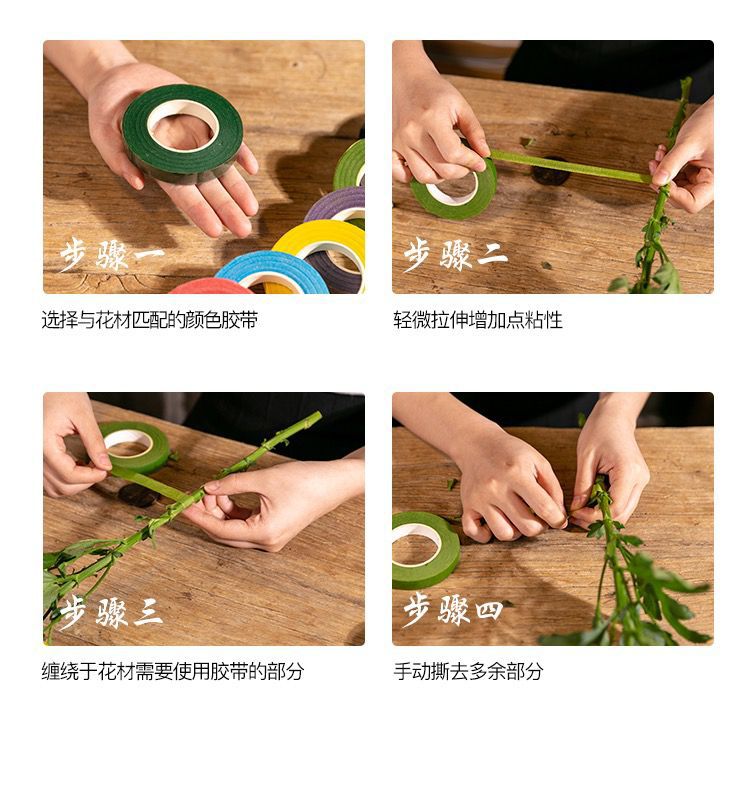 步骤一

选择与花材匹配的颜色胶带

步骤二

轻微拉伸增加点粘性

步骤三

缠绕于花材需要使用胶带的部分

步骤四

手动撕去多余部分