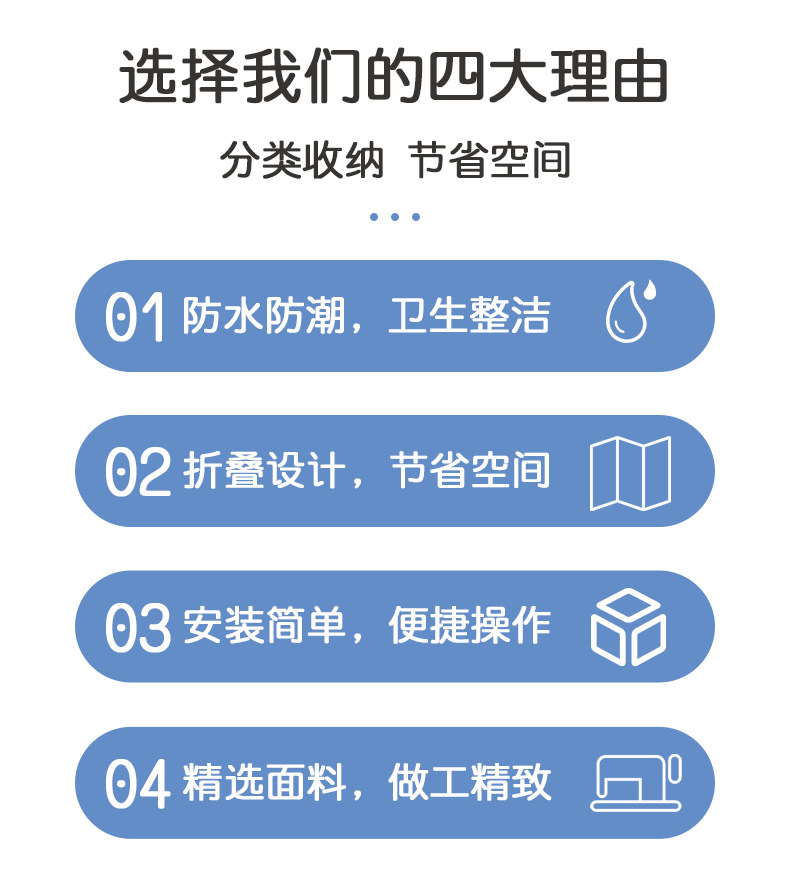 选择我们的四大理由

分类收纳 节省空间

01 防水防潮，卫生整洁

02 折叠设计，节省空间

03 安装简单，便捷操作

04 精选面料，做工精致