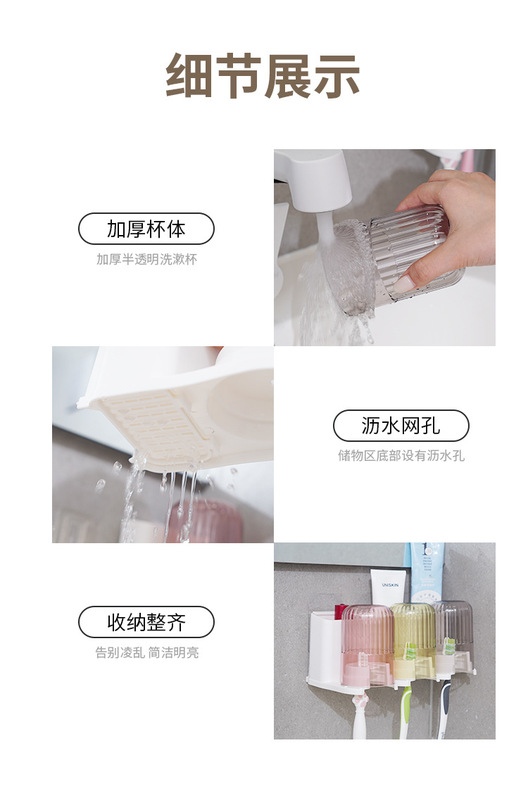 细节展示

加厚杯体

加厚半透明洗漱杯

沥水网孔

储物区底部设有沥水孔

收纳整齐

告别凌乱 简洁明亮

UNISKIN