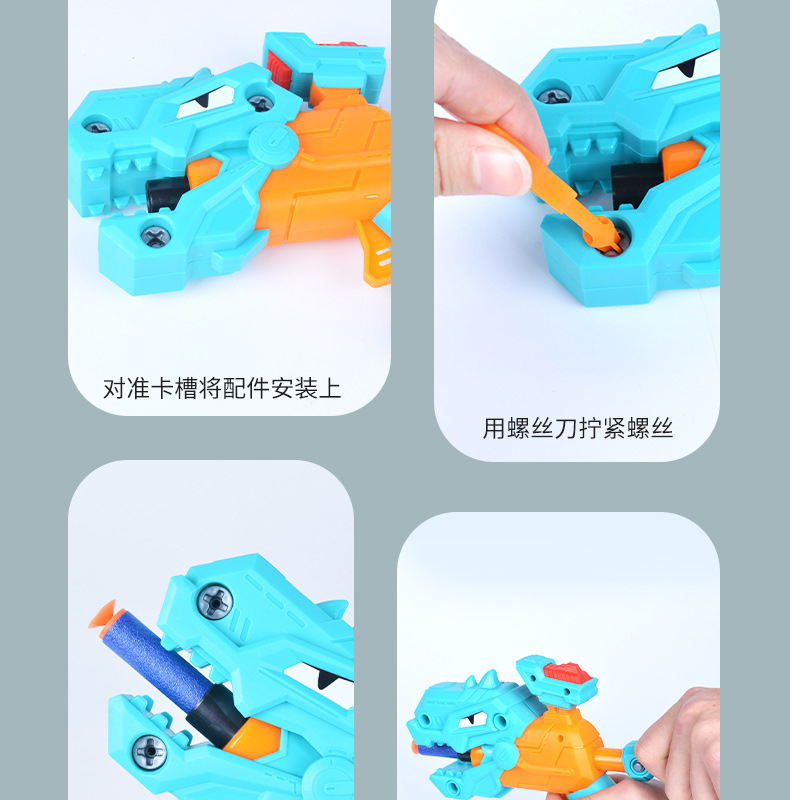 对准卡槽将配件安装上

用螺丝刀拧紧螺丝