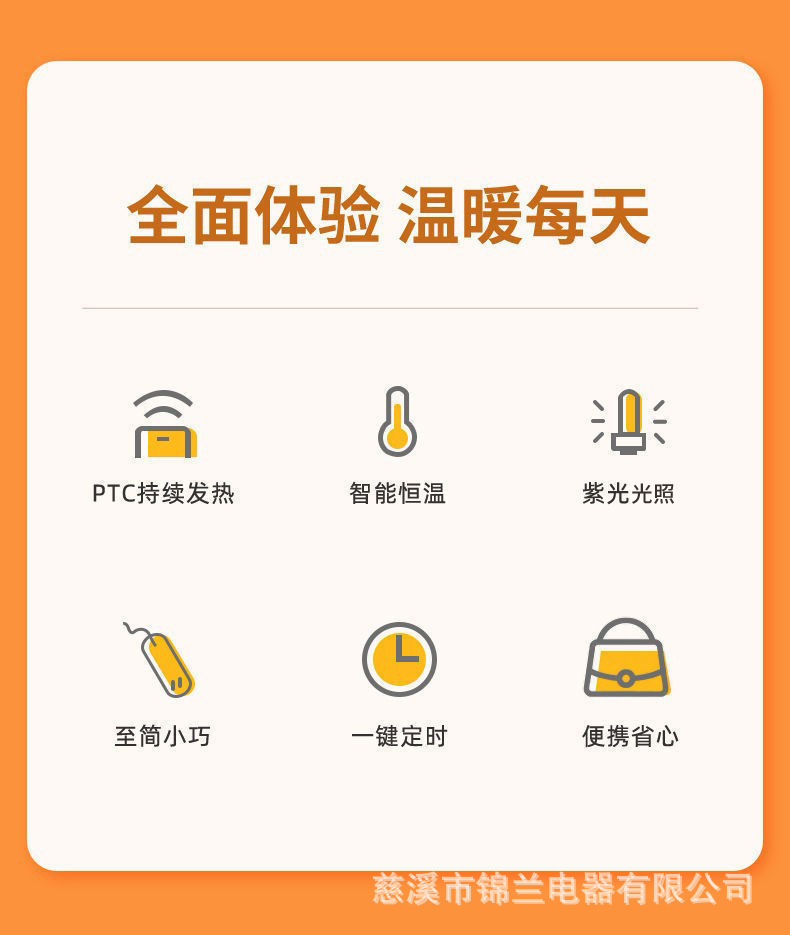 全面体验 温暖每天

PTC持续发热

智能恒温

紫光光照

至简小巧

一键定时

便携省心

慈溪市锦兰电器有限公司