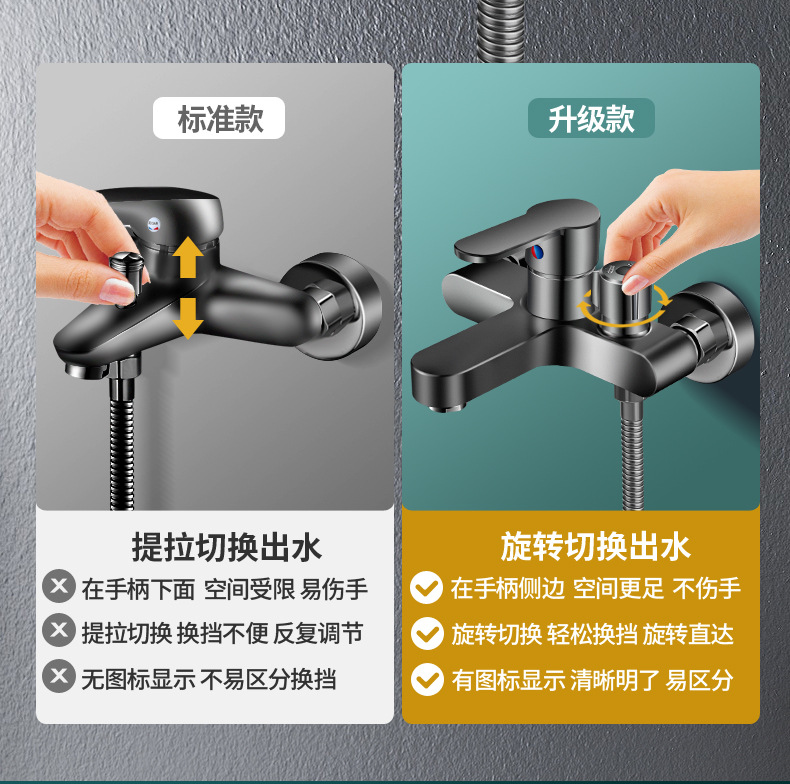 标准款

提拉切换出水

在手柄下面 空间受限 易伤手

提拉切换 换挡不便 反复调节

无图标显示 不易区分换挡

升级款

旋转切换出水

在手柄侧边 空间更足 不伤手

旋转切换 轻松换挡 旋转直达

有图标显示 清晰明了 易区分