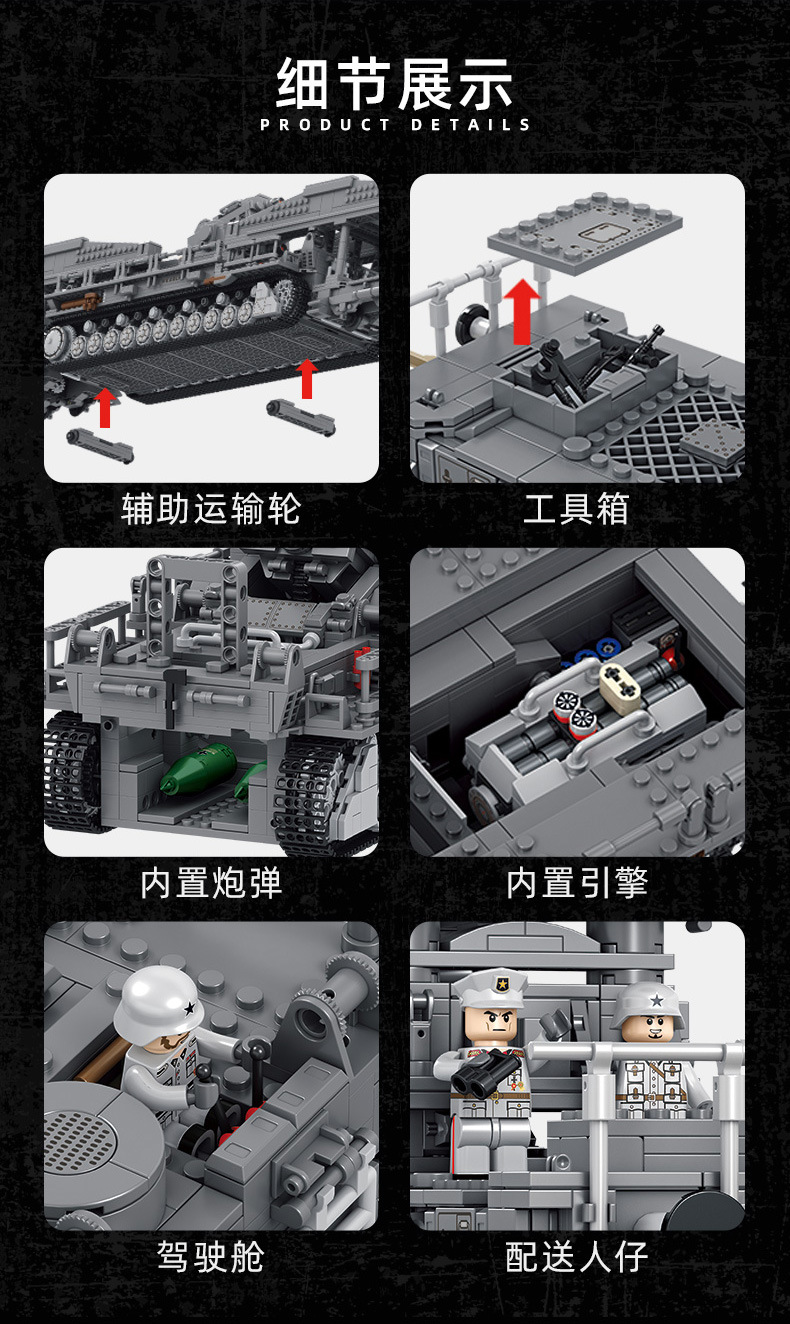 细节展示
PRODUCT DETAILS

辅助运输轮

工具箱

内置炮弹

内置引擎

驾驶舱

配送人仔