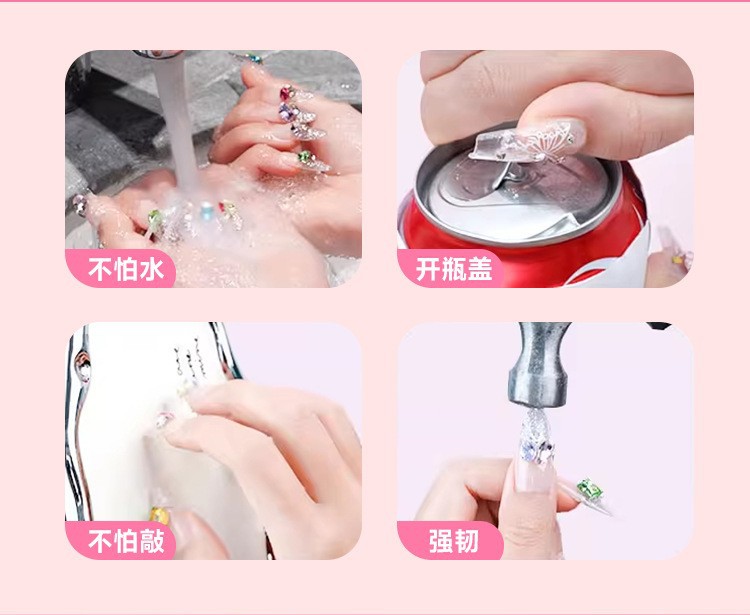 不怕水

开瓶盖

不怕敲

强韧