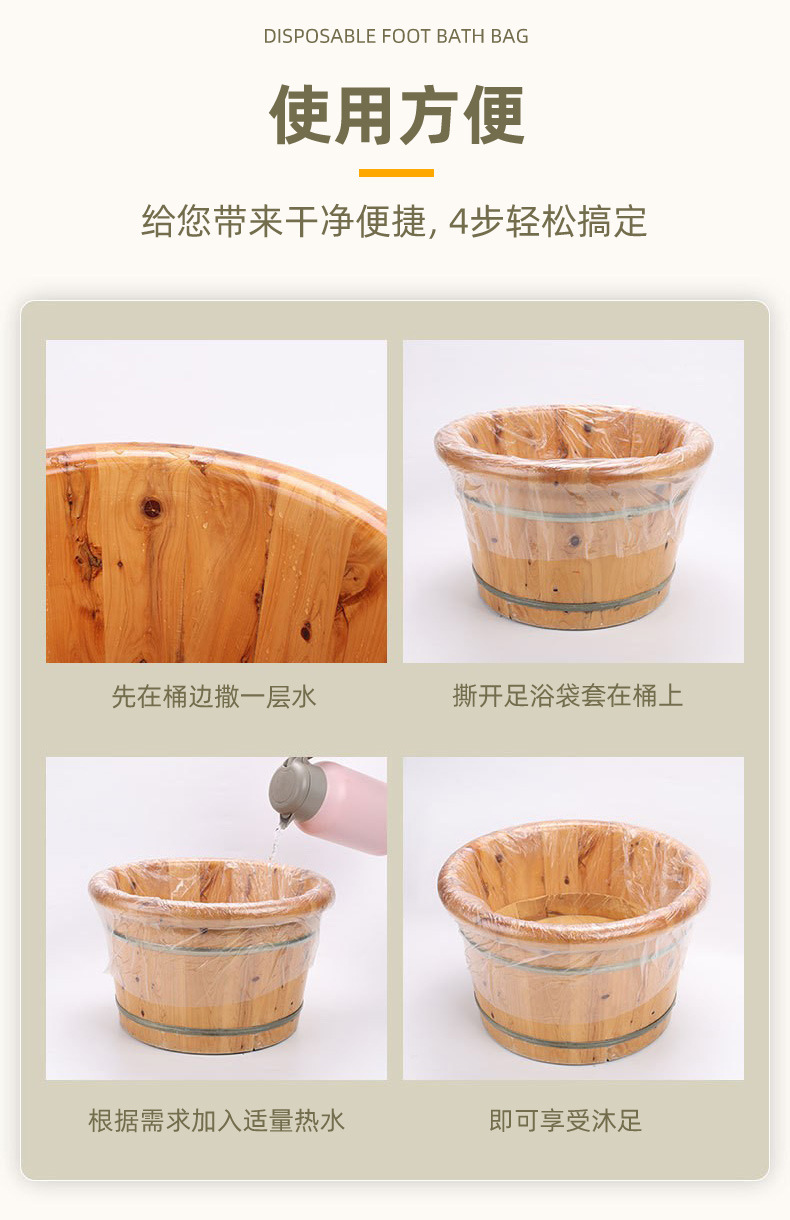 DISPOSABLE FOOT BATH BAG

使用方便

给您带来干净便捷, 4步轻松搞定

先在桶边撒一层水

撕开足浴袋套在桶上

根据需求加入适量热水

即可享受沐足