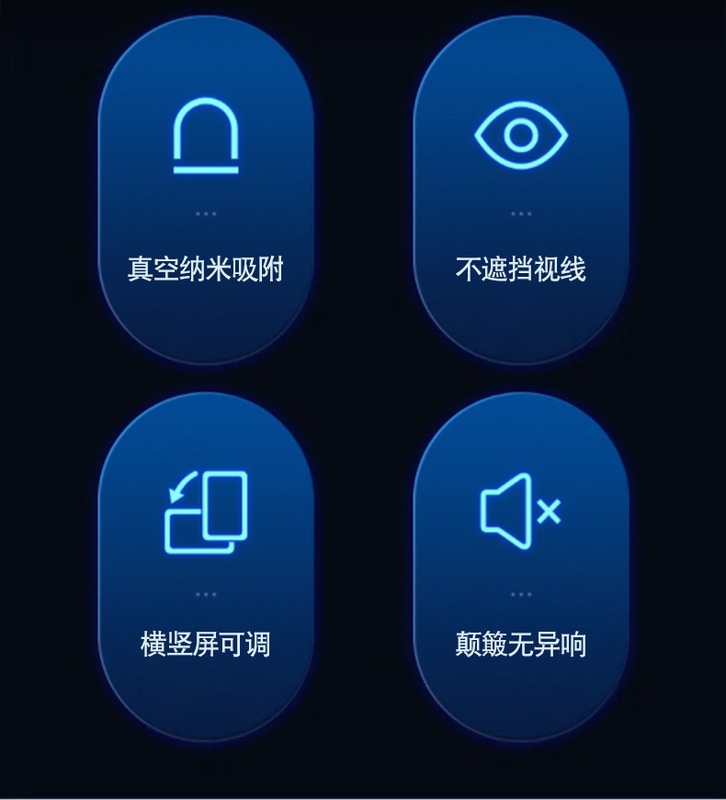 真空纳米吸附

不遮挡视线

横竖屏可调

颠簸无异响