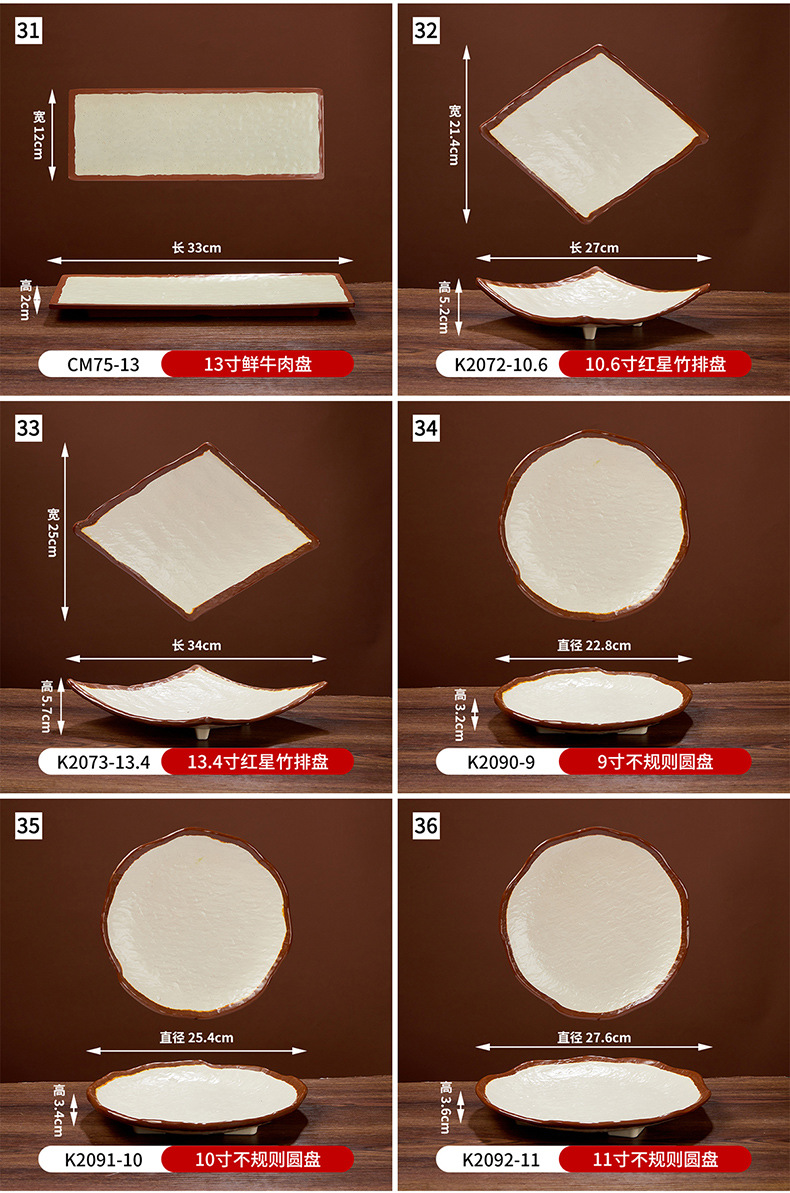 31
宽 12cm
长 33cm
高 2cm
CM75-13
13寸鲜牛肉盘

32
宽 21.4cm
长 27cm
高 5.2cm
K2072-10.6
10.6寸红星竹排盘

33
宽 25cm
长 34cm
高 5.7cm
K2073-13.4
13.4寸红星竹排盘

34
直径 22.8cm
高 3.2cm
K2090-9
9寸不规则圆盘

35
直径 25.4cm
高 3.4cm
K2091-10
10寸不规则圆盘

36
直径 27.6cm
高 3.6cm
K2092-11
11寸不规则圆盘