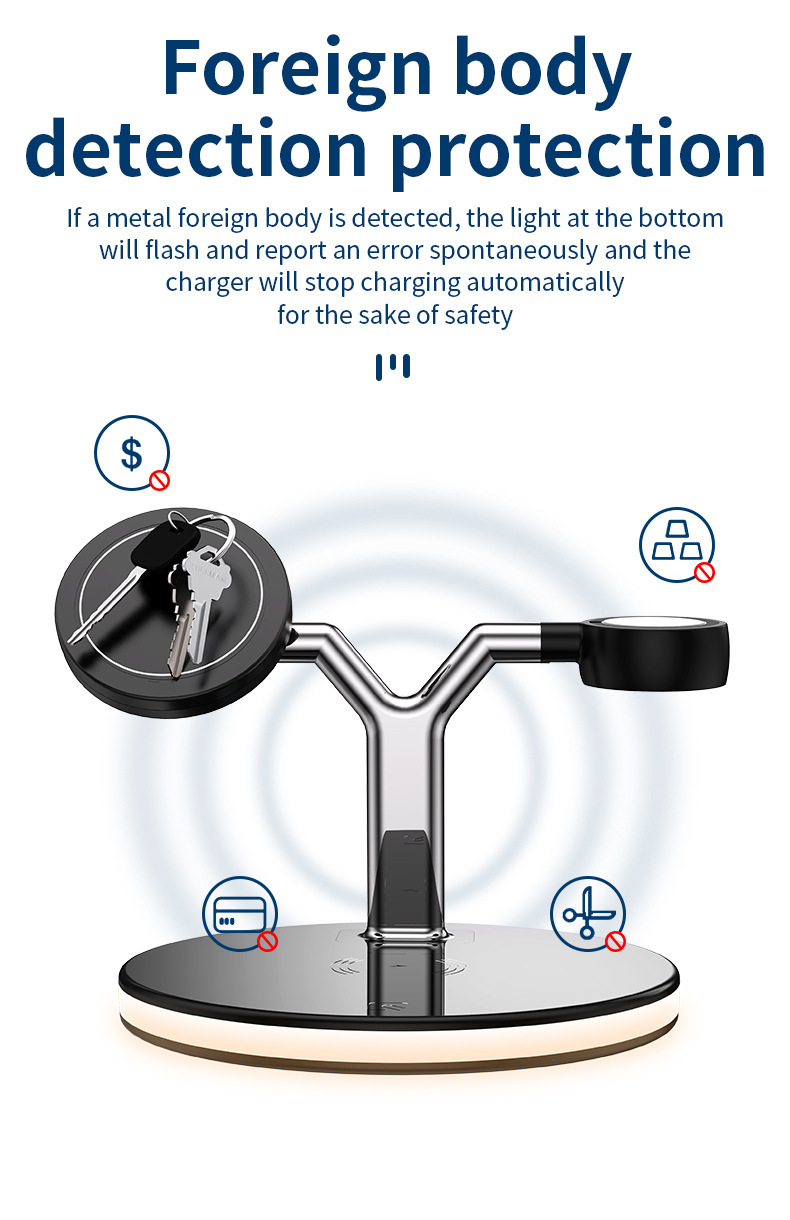 Foreign body detection protection

If a metal foreign body is detected, the light at the bottom will flash and report an error spontaneously and the charger will stop charging automatically for the sake of safety

$