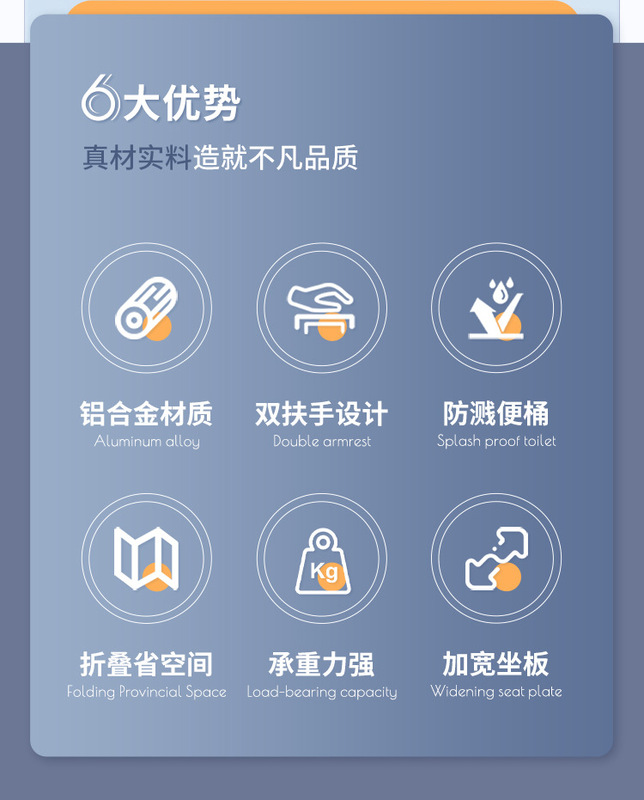 6大优势

真材实料造就不凡品质

铝合金材质
Aluminum alloy

双扶手设计
Double armrest

防溅便桶
Splash proof toilet

Kg

折叠省空间
Folding Provincial Space

承重力强
Load-bearing capacity

加宽坐板
Widening seat plate