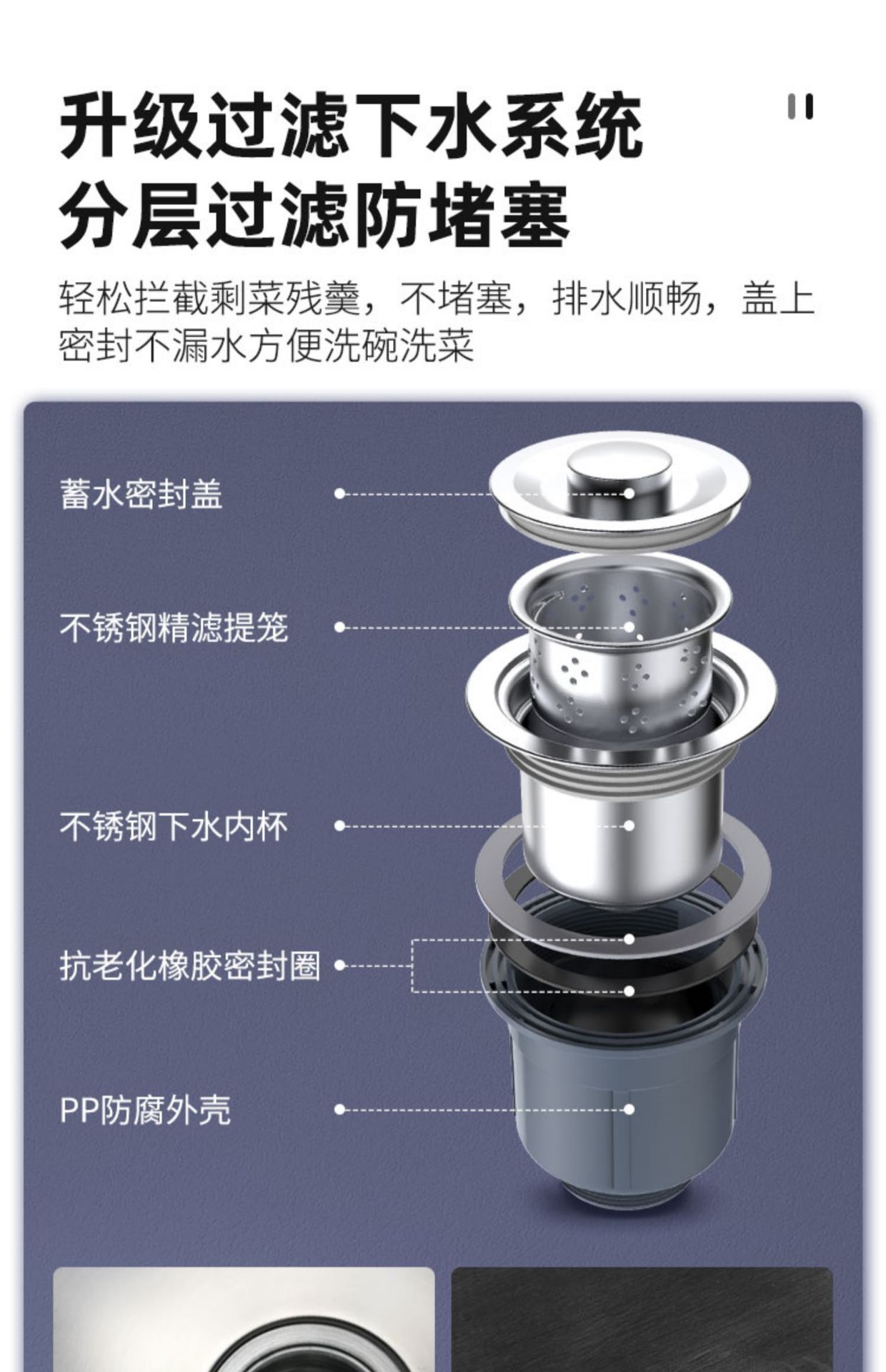 升级过滤下水系统
分层过滤防堵塞

轻松拦截剩菜残羹，不堵塞，排水顺畅，盖上密封不漏水方便洗碗洗菜

蓄水密封盖

不锈钢精滤提笼

不锈钢下水内杯

抗老化橡胶密封圈

PP防腐外壳