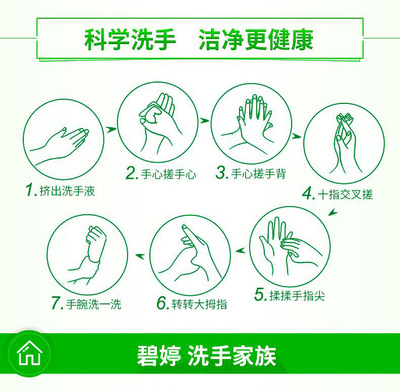 科学洗手　洁净更健康

1. 挤出洗手液

2. 手心搓手心

3. 手心搓手背

4. 十指交叉搓

5. 揉揉手指尖

6. 转转大拇指

7. 手腕洗一洗

碧婷 洗手家族