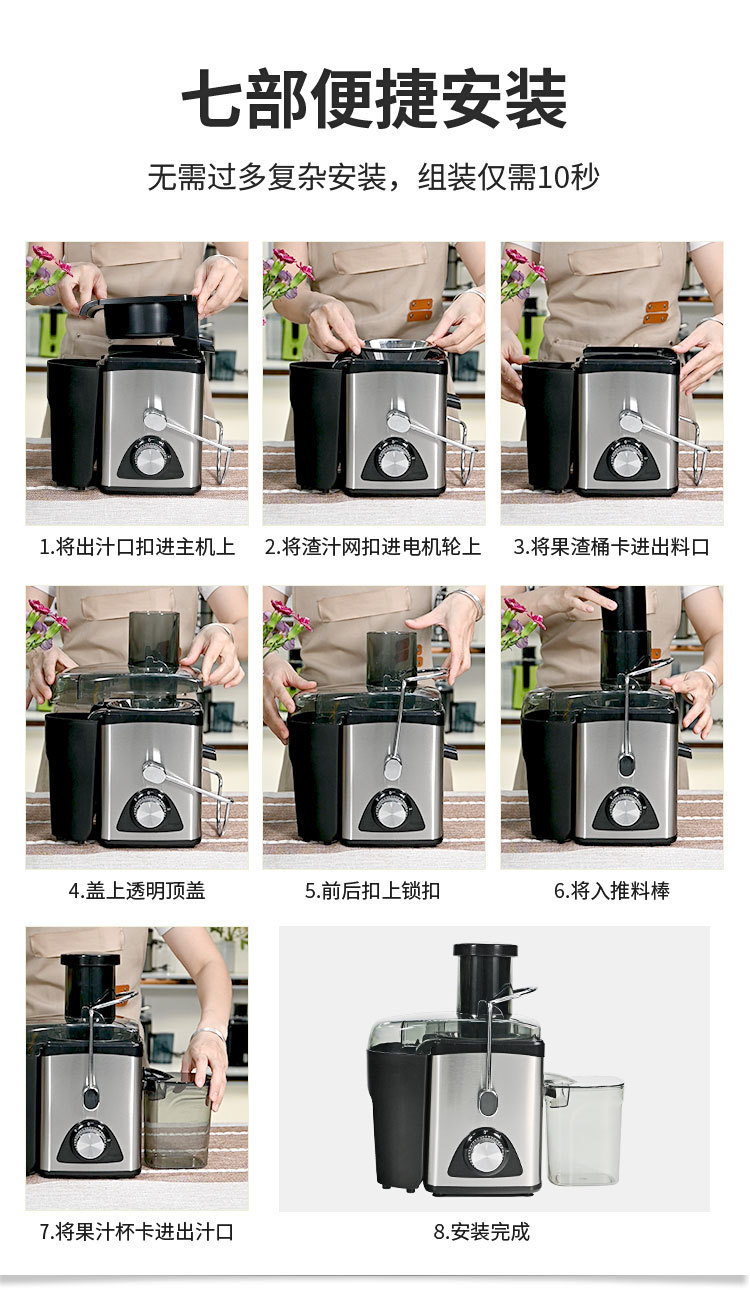 七部便捷安装

无需过多复杂安装，组装仅需10秒

1.将出汁口扣进主机上

2.将渣汁网扣进电机轮上

3.将果渣桶卡进出料口

4.盖上透明顶盖

5.前后扣上锁扣

6.将入推料棒

7.将果汁杯卡进出汁口

8.安装完成