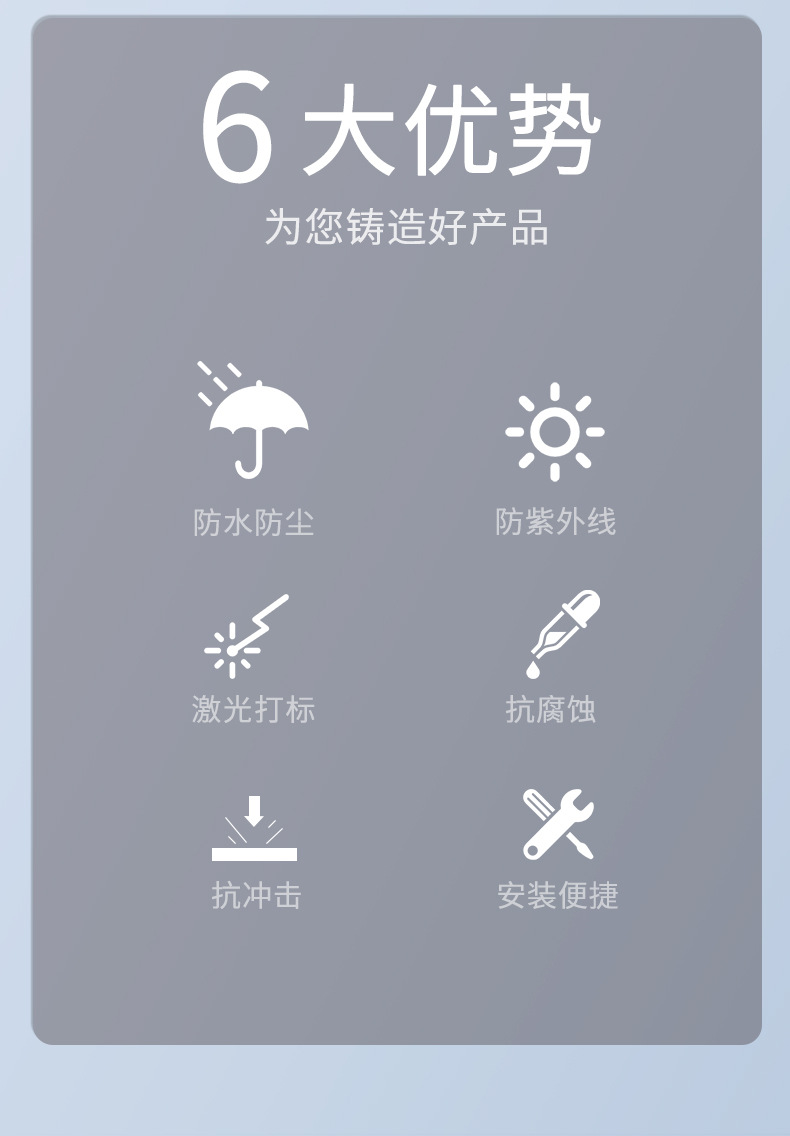 6大优势
为您铸造好产品

防水防尘

防紫外线

激光打标

抗腐蚀

抗冲击

安装便捷