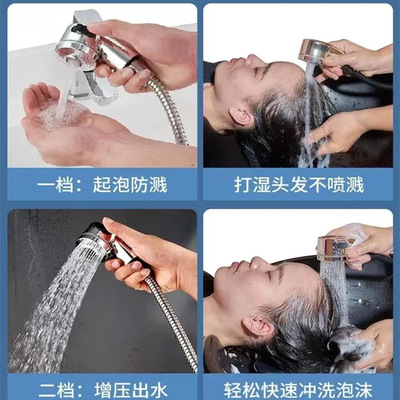 一档：起泡防溅

打湿头发不喷溅

二档：增压出水

轻松快速冲洗泡沫