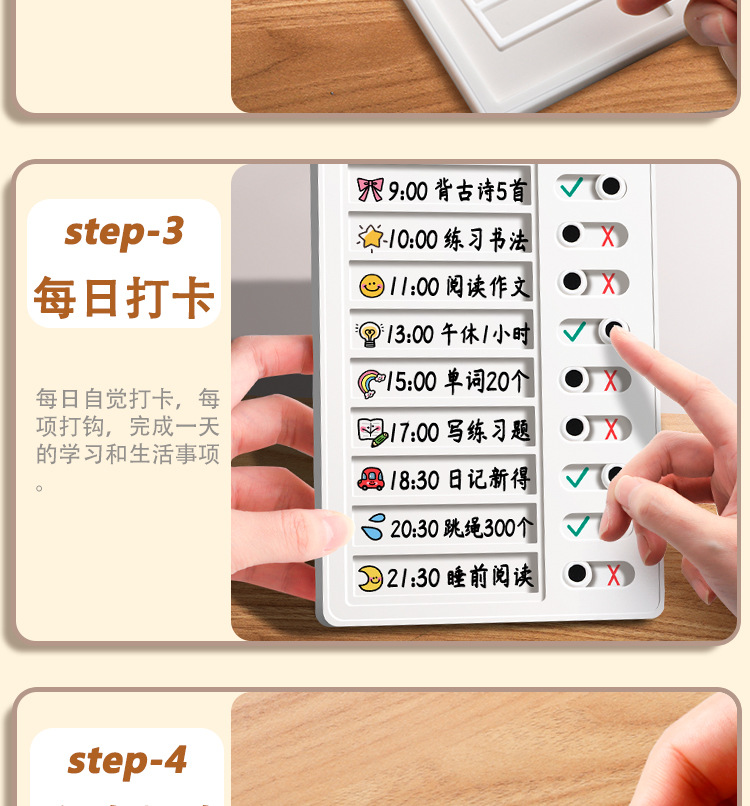 step-3
每日打卡

每日自觉打卡，每项打钩，完成一天的学习和生活事项。

9:00 背古诗5首 ✓
10:00 练习书法 X
11:00 阅读作文 X
13:00 午休1小时 ✓
15:00 单词20个 X
17:00 写练习题 X
18:30 日记新得 ✓
20:30 跳绳300个 ✓
21:30 睡前阅读 X

step-4