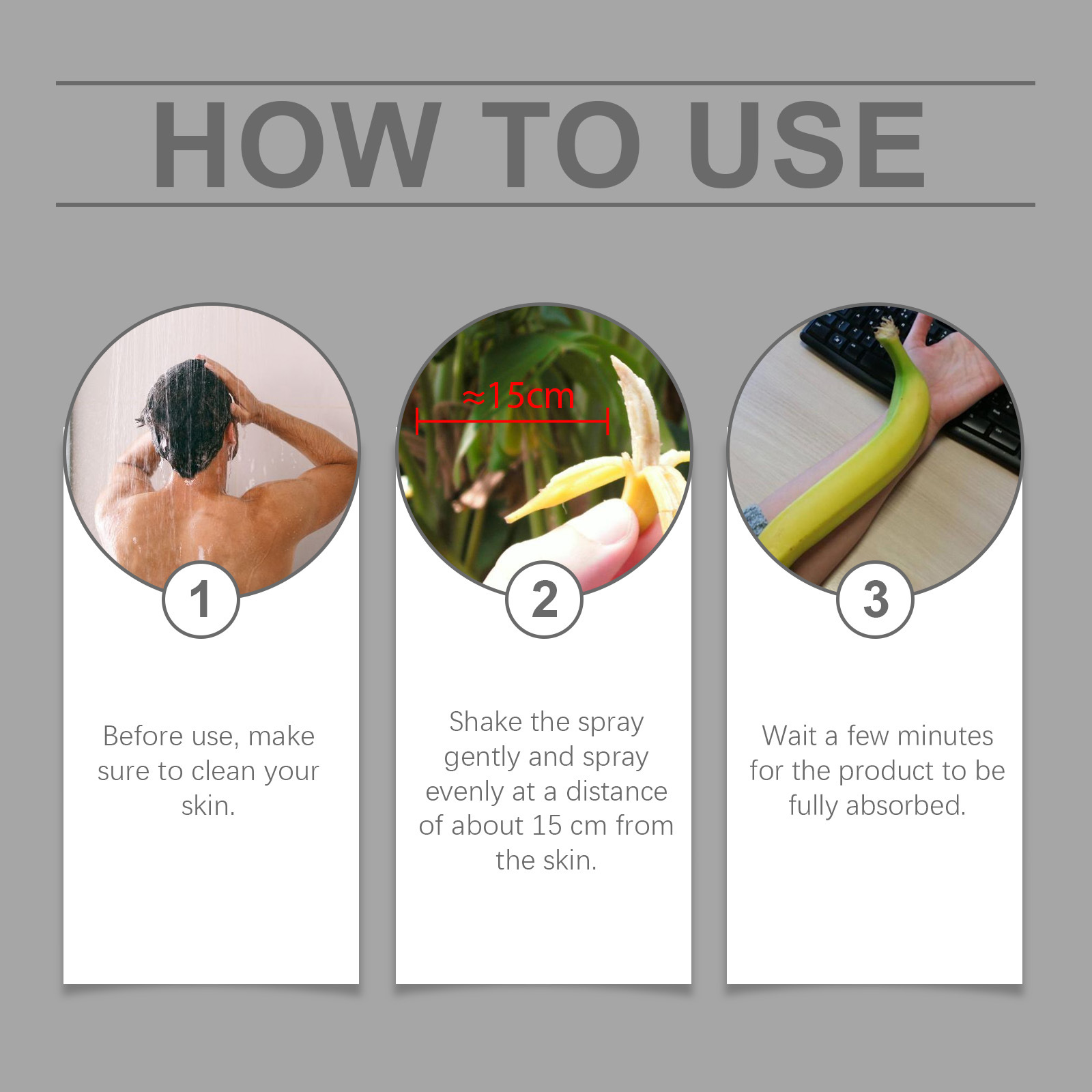 HOW TO USE

1

Before use, make sure to clean your skin.

≈15cm

2

Shake the spray gently and spray evenly at a distance of about 15 cm from the skin.

3

Wait a few minutes for the product to be fully absorbed.