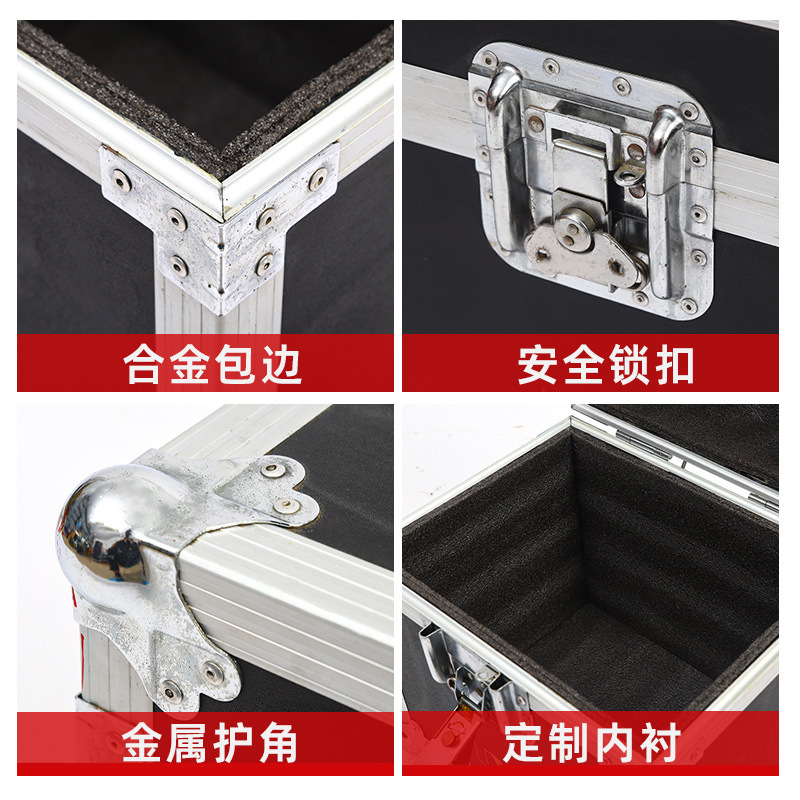 合金包边

安全锁扣

金属护角

定制内衬