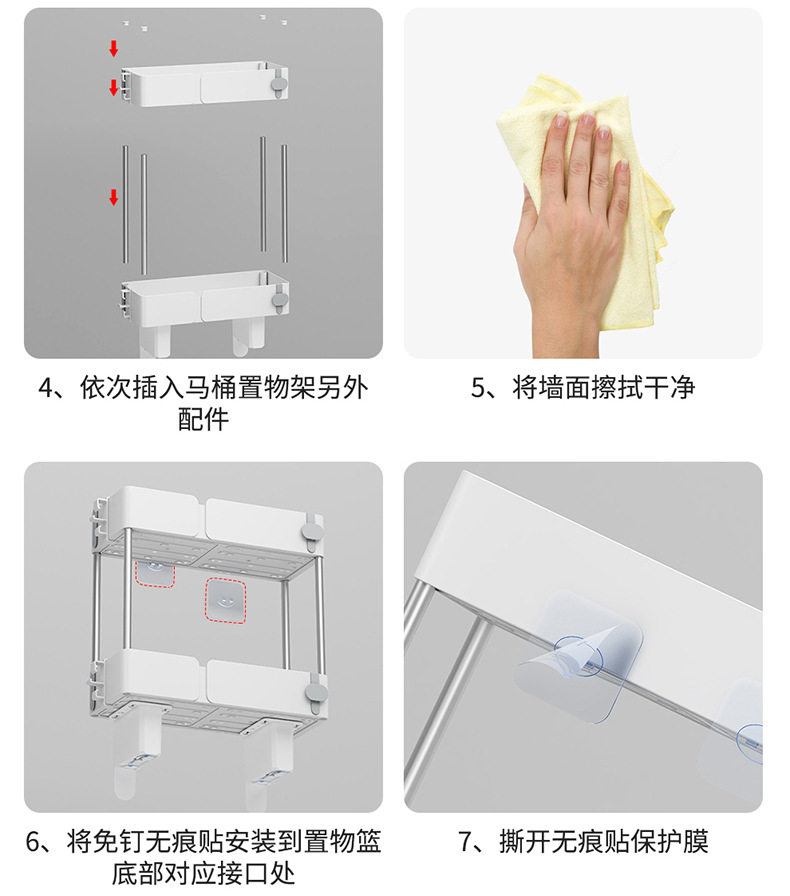 4、依次插入马桶置物架另外配件

5、将墙面擦拭干净

6、将免钉无痕贴安装到置物篮底部对应接口处

7、撕开无痕贴保护膜