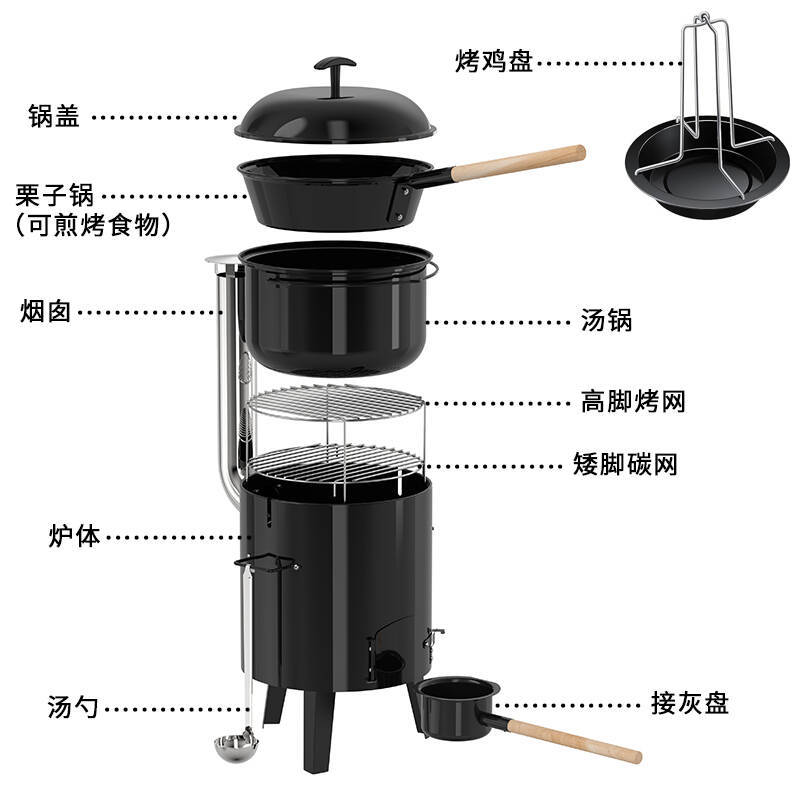 烤鸡盘

锅盖

栗子锅
(可煎烤食物)

烟囱

汤锅

高脚烤网

矮脚碳网

炉体

汤勺

接灰盘