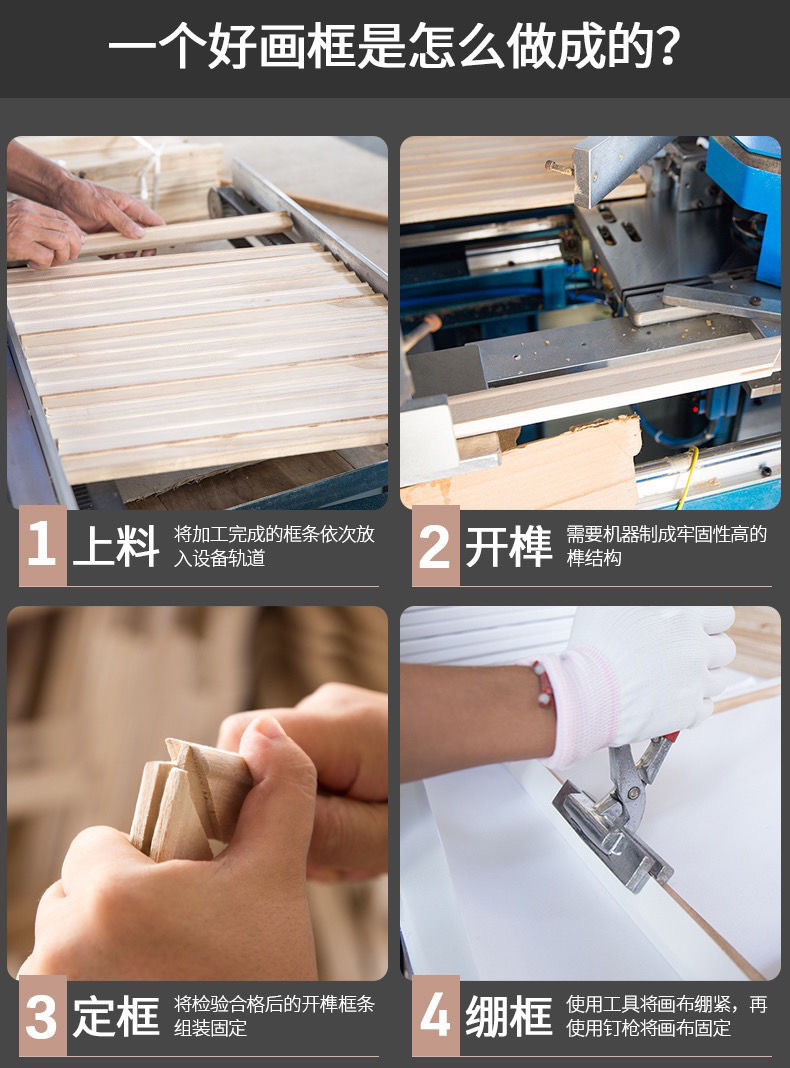 一个好画框是怎么做成的?

1 上料 将加工完成的框条依次放入设备轨道

2 开榫 需要机器制成牢固性高的榫结构

3 定框 将检验合格后的开榫框条组装固定

4 绷框 使用工具将画布绷紧，再使用钉枪将画布固定