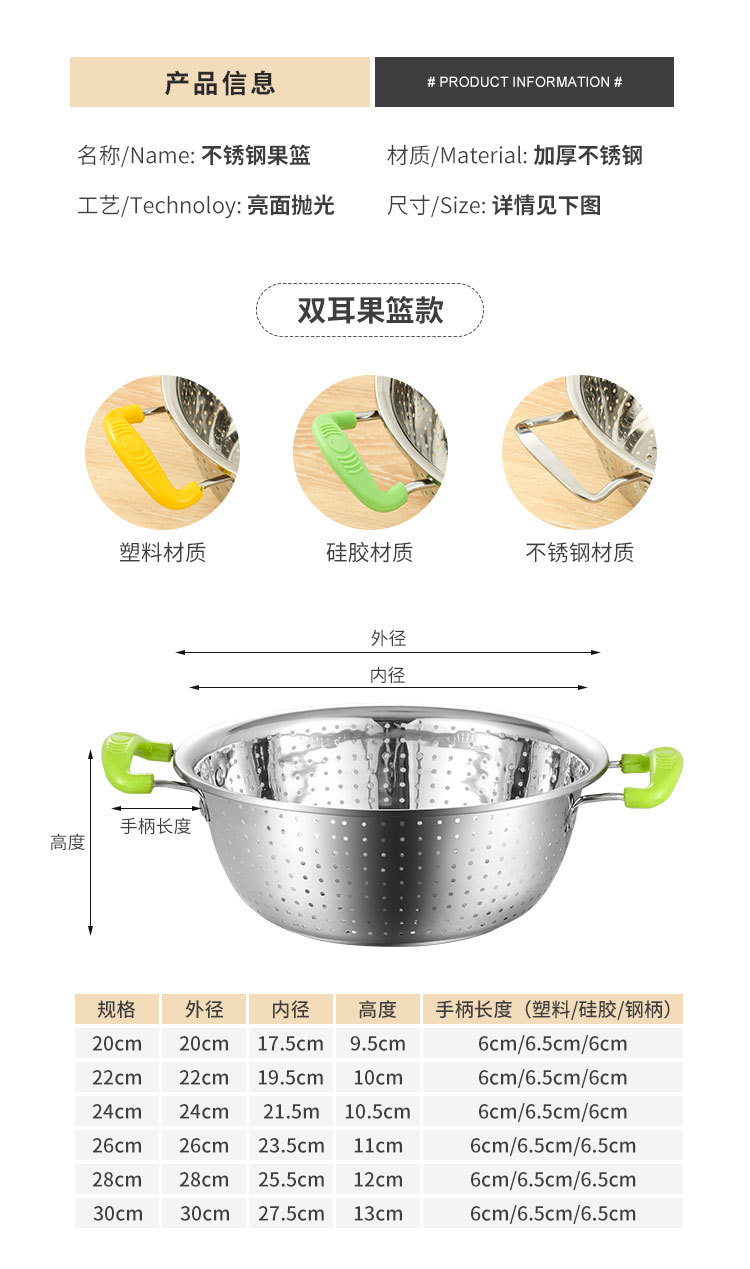 产品信息

# PRODUCT INFORMATION #

名称/Name: 不锈钢果篮

材质/Material: 加厚不锈钢

工艺/Technoloy: 亮面抛光

尺寸/Size: 详情见下图

双耳果篮款

塑料材质

硅胶材质

不锈钢材质

外径

内径

手柄长度

高度

| 规格 | 外径 | 内径 | 高度 | 手柄长度（塑料/硅胶/钢柄） |
|---|---|---|---|---|
| 20cm | 20cm | 17.5cm | 9.5cm | 6cm/6.5cm/6cm |
| 22cm | 22cm | 19.5cm | 10cm | 6cm/6.5cm/6cm |
| 24cm | 24cm | 21.5m | 10.5cm | 6cm/6.5cm/6cm |
| 26cm | 26cm | 23.5cm | 11cm | 6cm/6.5cm/6.5cm |
| 28cm | 28cm | 25.5cm | 12cm | 6cm/6.5cm/6.5cm |
| 30cm | 30cm | 27.5cm | 13cm | 6cm/6.5cm/6.5cm |