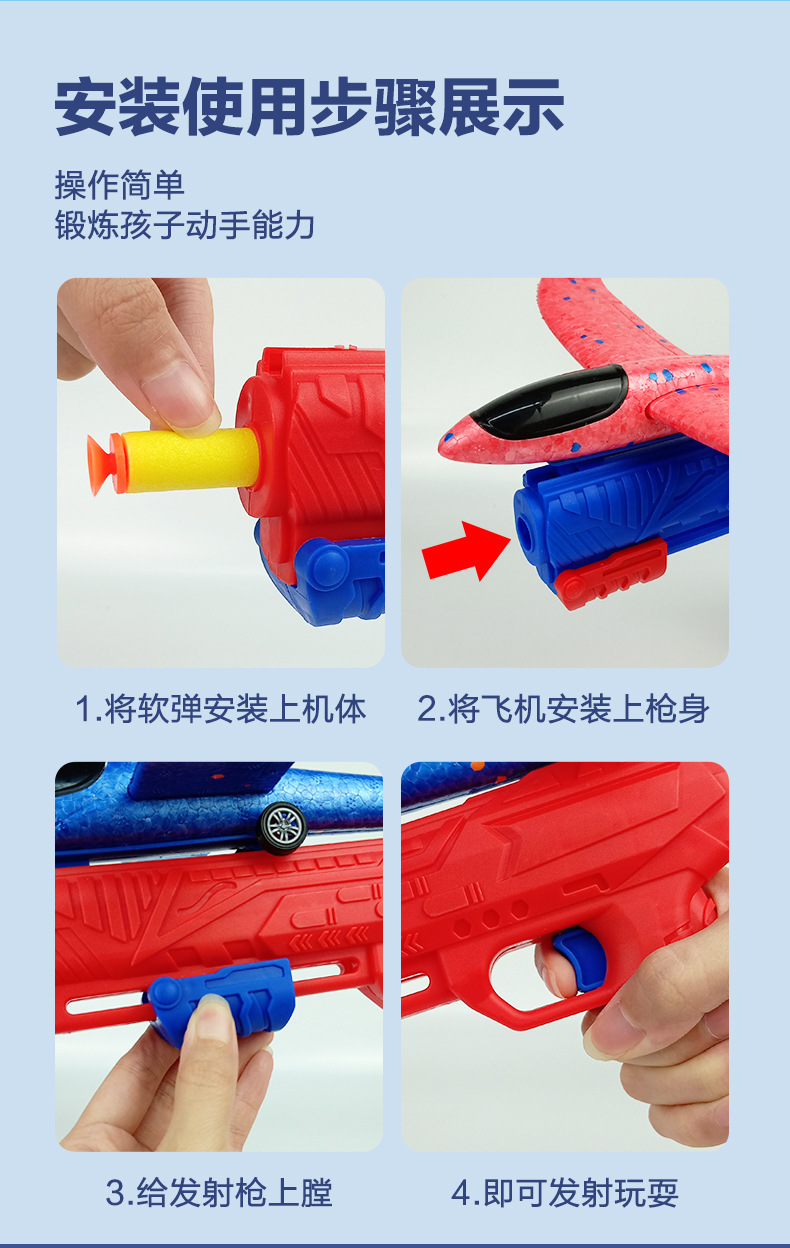 安装使用步骤展示

操作简单
锻炼孩子动手能力

1.将软弹安装上机体

2.将飞机安装上枪身

3.给发射枪上膛

4.即可发射玩耍