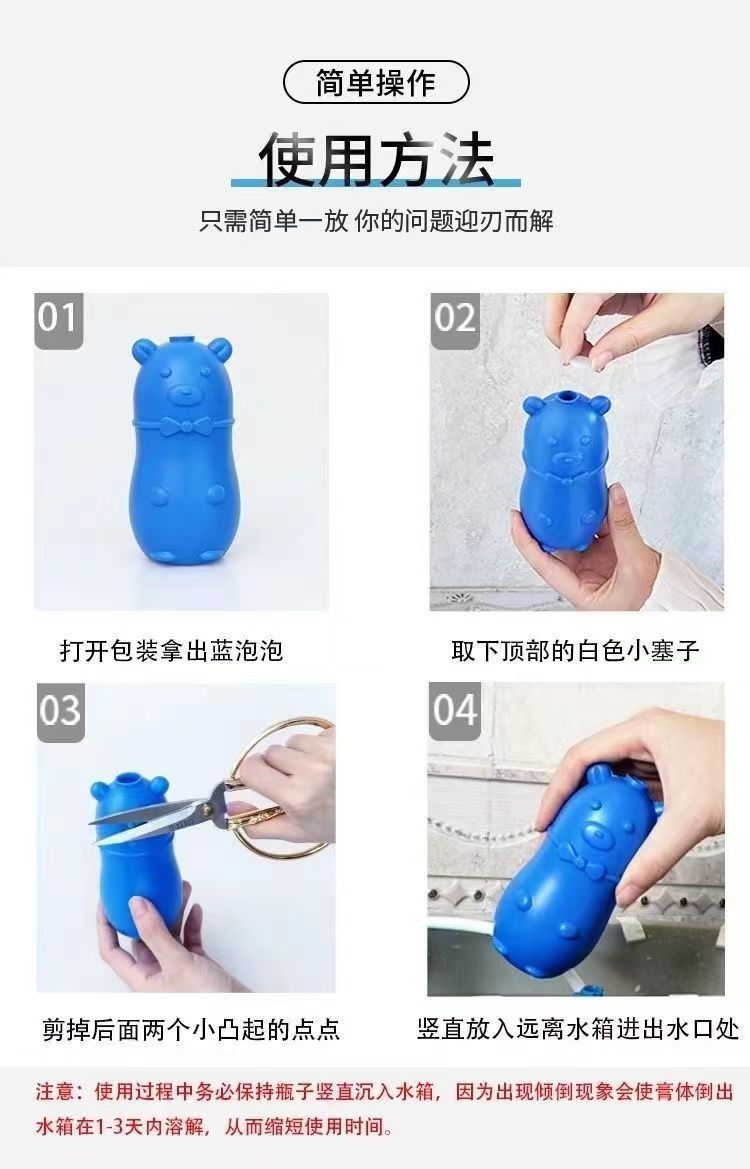 简单操作

使用方法

只需简单一放 你的问题迎刃而解

01

打开包装拿出蓝泡泡

02

取下顶部的白色小塞子

03

剪掉后面两个小凸起的点点

04

竖直放入远离水箱进出水口处

注意：使用过程中务必保持瓶子竖直沉入水箱，因为出现倾倒现象会使膏体倒出水箱在1-3天内溶解，从而缩短使用时间。