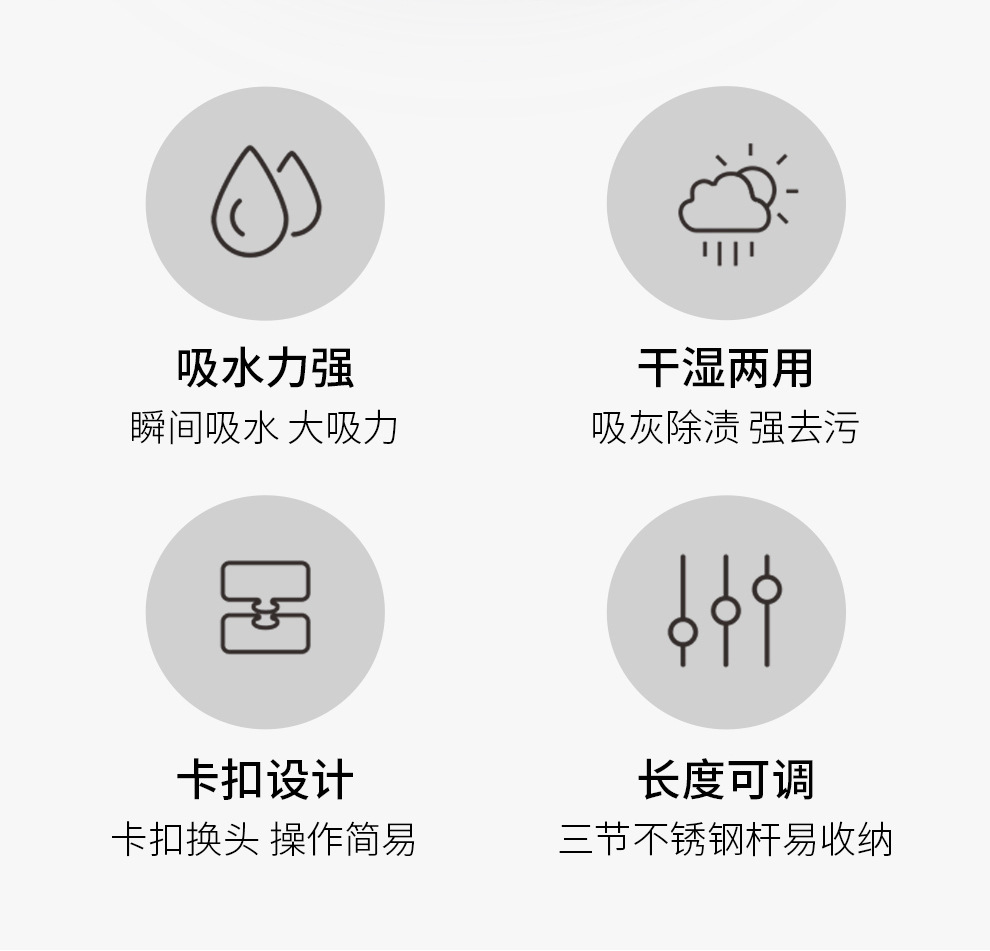 吸水力强

瞬间吸水 大吸力

干湿两用

吸灰除渍 强去污

卡扣设计

卡扣换头 操作简易

长度可调

三节不锈钢杆易收纳