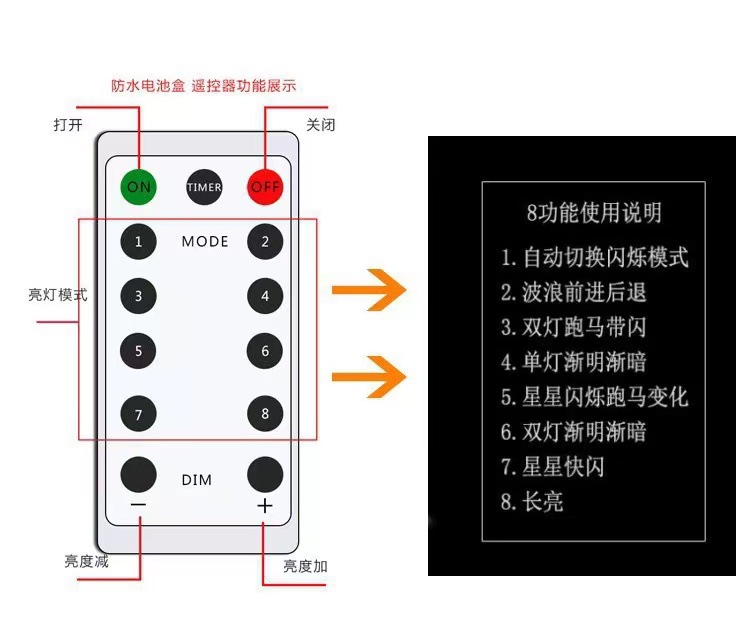 防水电池盒 遥控器功能展示

打开

关闭

ON

TIMER

OFF

1

MODE

2

亮灯模式

3

4

5

6

7

8

DIM

−

+

亮度减

亮度加

8功能使用说明

1. 自动切换闪烁模式
2. 波浪前进后退
3. 双灯跑马带闪
4. 单灯渐明渐暗
5. 星星闪烁跑马变化
6. 双灯渐明渐暗
7. 星星快闪
8. 长亮