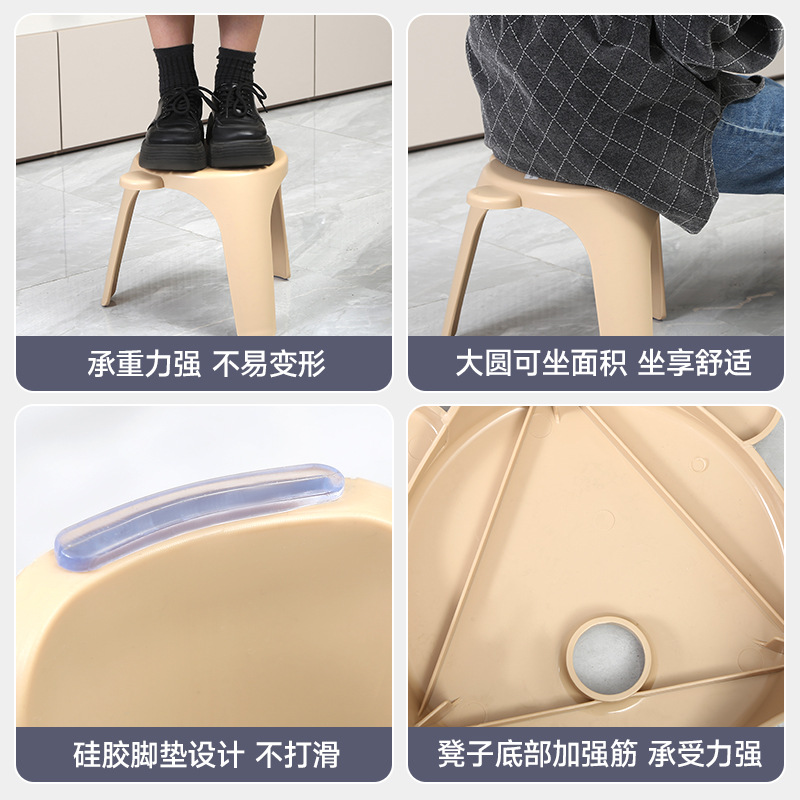 承重力强 不易变形

大圆可坐面积 坐享舒适

硅胶脚垫设计 不打滑

凳子底部加强筋 承受力强