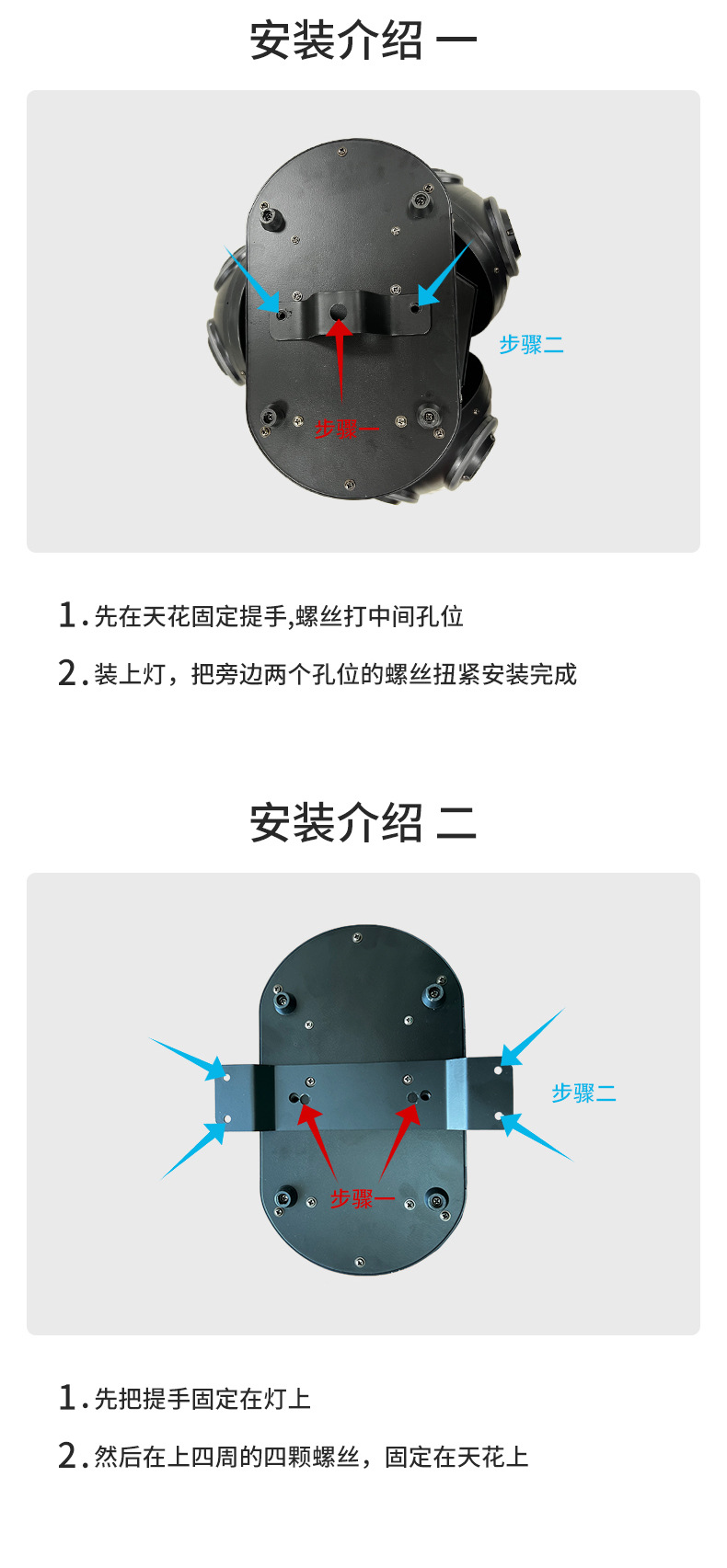 安装介绍 一

步骤二

步骤一

1. 先在天花固定提手,螺丝打中间孔位

2. 装上灯，把旁边两个孔位的螺丝扭紧安装完成

安装介绍 二

步骤二

步骤一

1. 先把提手固定在灯上

2. 然后在上四周的四颗螺丝，固定在天花上