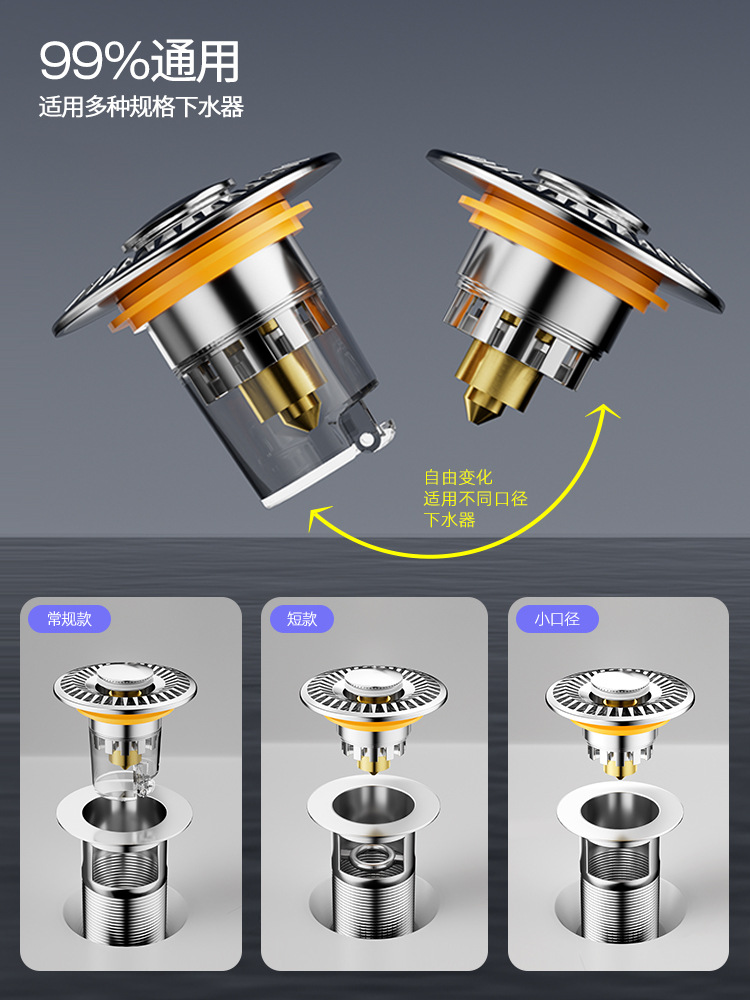 99%通用
适用多种规格下水器

自由变化
适用不同口径
下水器

常规款

短款

小口径