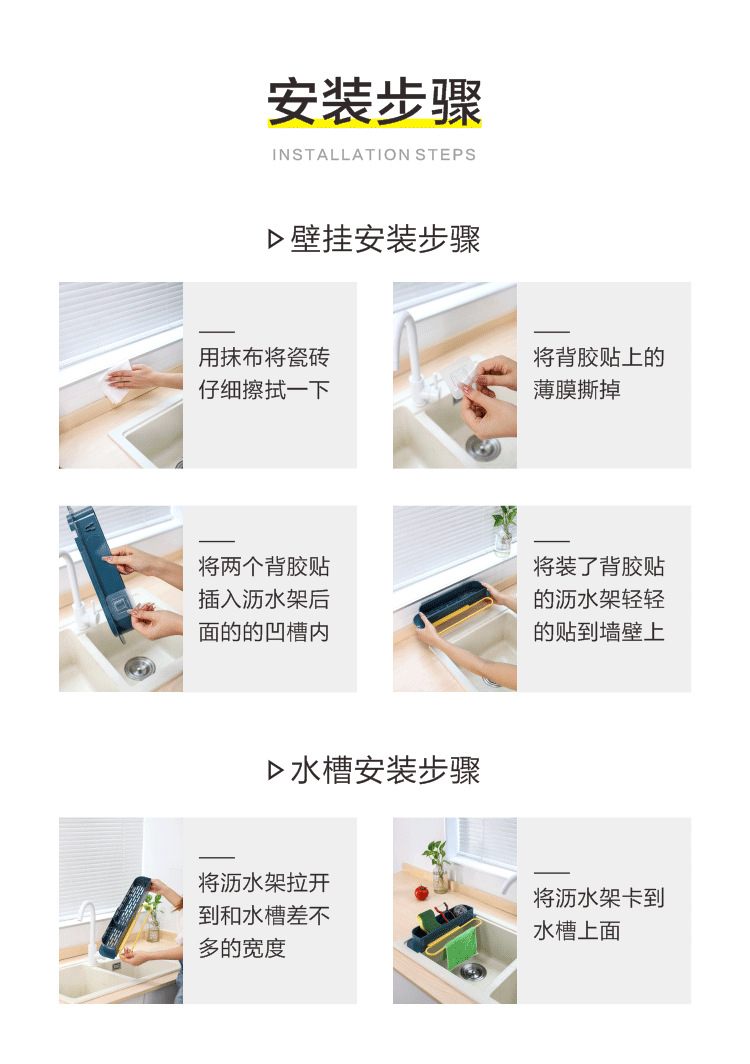 安装步骤

INSTALLATION STEPS

▷壁挂安装步骤

用抹布将瓷砖仔细擦拭一下

将背胶贴上的薄膜撕掉

将两个背胶贴插入沥水架后面的的凹槽内

将装了背胶贴的沥水架轻轻的贴到墙壁上

▷水槽安装步骤

将沥水架拉开到和水槽差不多的宽度

将沥水架卡到水槽上面