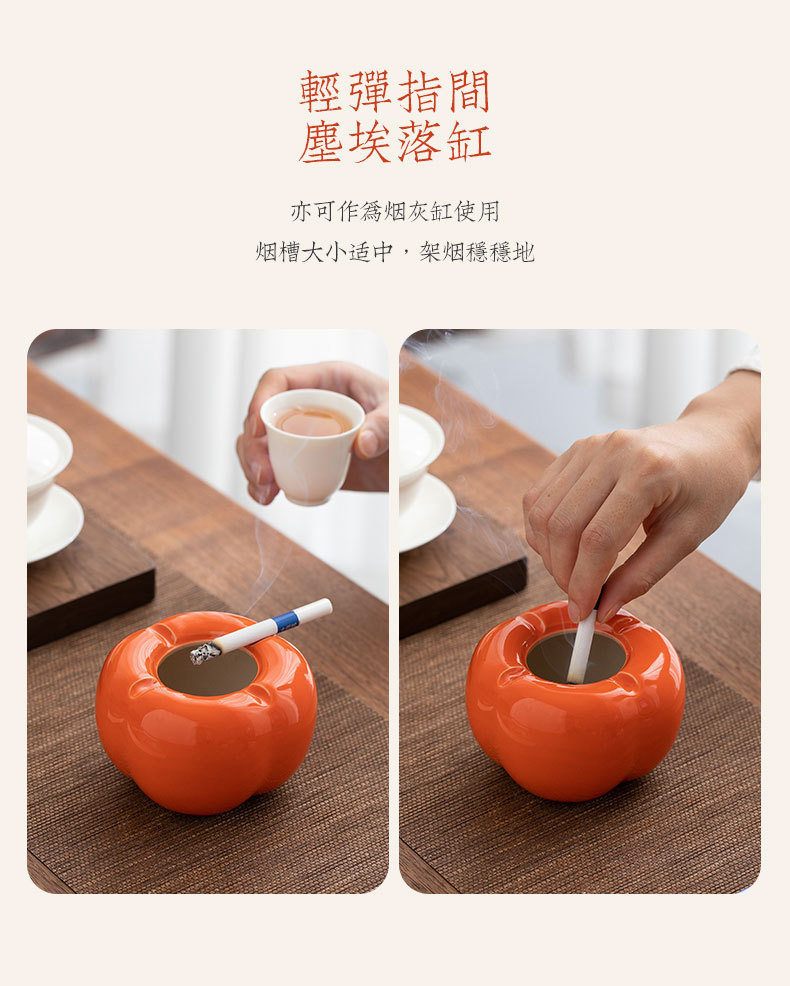 輕彈指間
塵埃落缸

亦可作爲烟灰缸使用
烟槽大小适中，架烟穩穩地