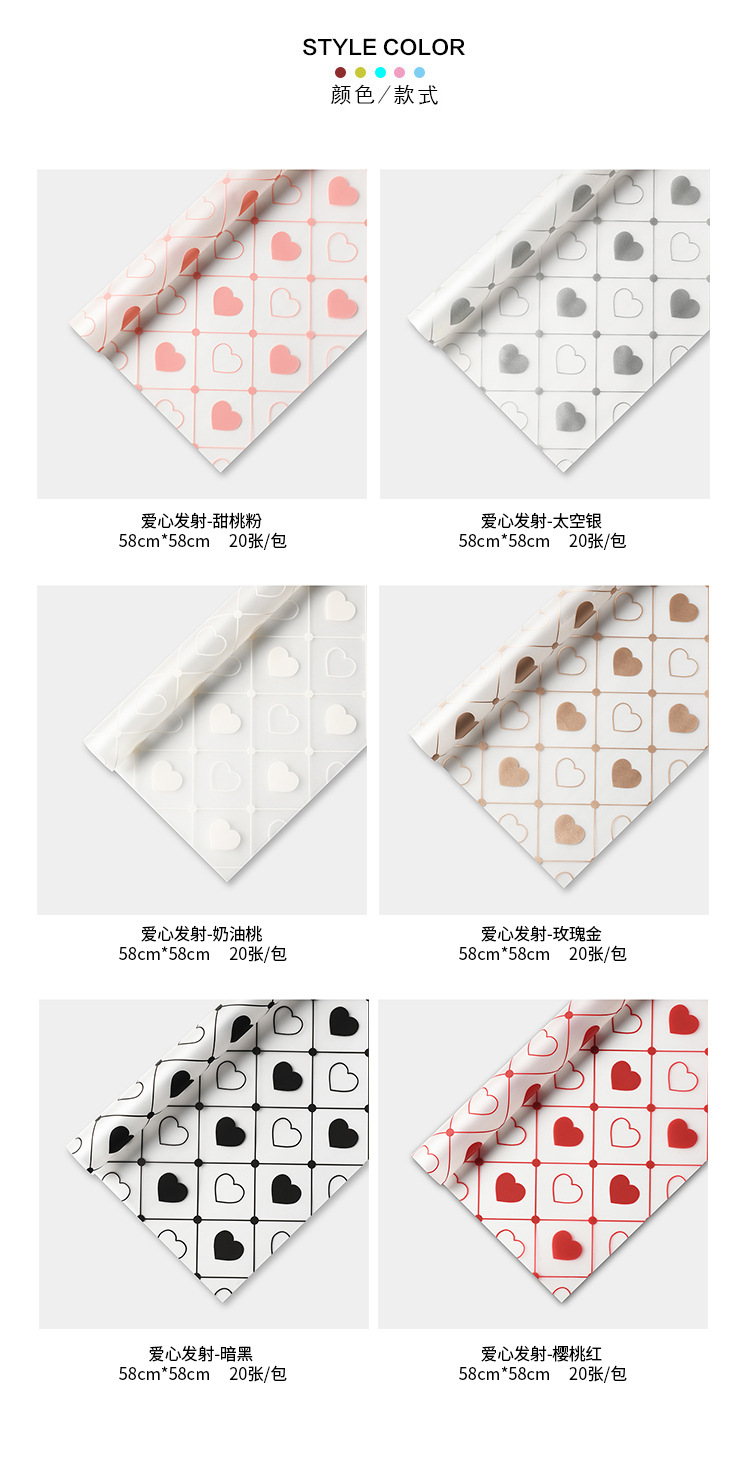 STYLE COLOR
颜色／款式

爱心发射-甜桃粉
58cm*58cm 20张/包

爱心发射-太空银
58cm*58cm 20张/包

爱心发射-奶油桃
58cm*58cm 20张/包

爱心发射-玫瑰金
58cm*58cm 20张/包

爱心发射-暗黑
58cm*58cm 20张/包

爱心发射-樱桃红
58cm*58cm 20张/包