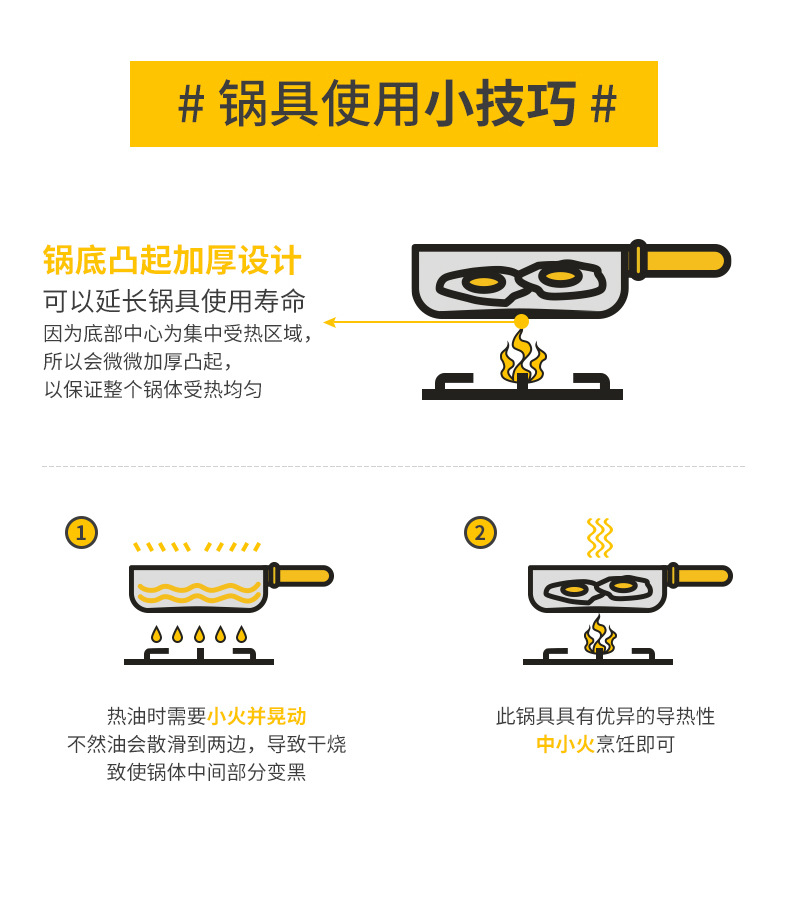 # 锅具使用小技巧 #

锅底凸起加厚设计
可以延长锅具使用寿命
因为底部中心为集中受热区域，
所以会微微加厚凸起，
以保证整个锅体受热均匀

1

热油时需要小火并晃动
不然油会散滑到两边，导致干烧
致使锅体中间部分变黑

2

此锅具具有优异的导热性
中小火烹饪即可