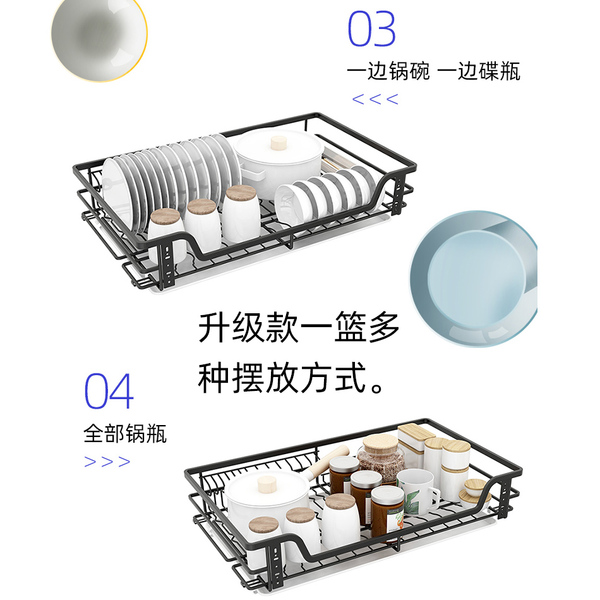 03
一边锅碗 一边碟瓶
<<<

升级款一篮多种摆放方式。

04
全部锅瓶
>>>