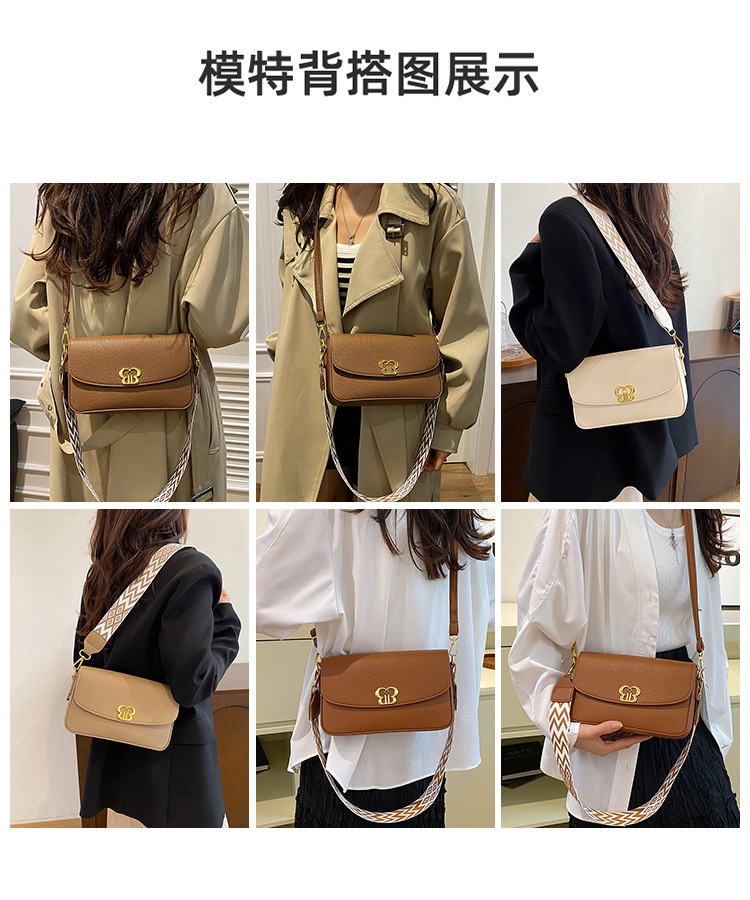 模特背搭图展示