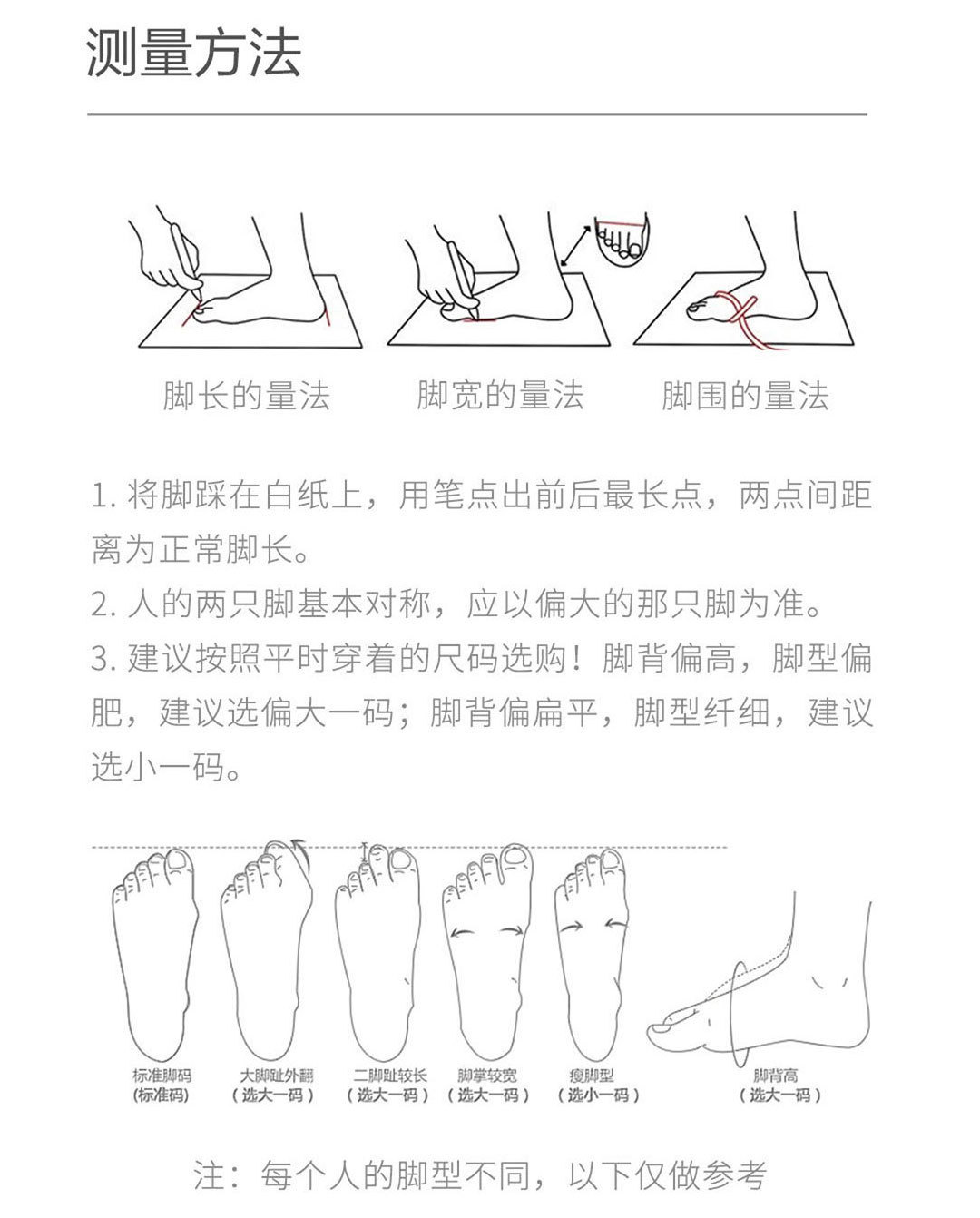 测量方法

脚长的量法　脚宽的量法　脚围的量法

1. 将脚踩在白纸上，用笔点出前后最长点，两点间距离为正常脚长。
2. 人的两只脚基本对称，应以偏大的那只脚为准。
3. 建议按照平时穿着的尺码选购！脚背偏高，脚型偏肥，建议选偏大一码；脚背偏扁平，脚型纤细，建议选小一码。

标准脚码
(标准码)

大脚趾外翻
（选大一码）

二脚趾较长
（选大一码）

脚掌较宽
（选大一码）

瘦脚型
（选小一码）

脚背高
（选大一码）

注：每个人的脚型不同，以下仅做参考