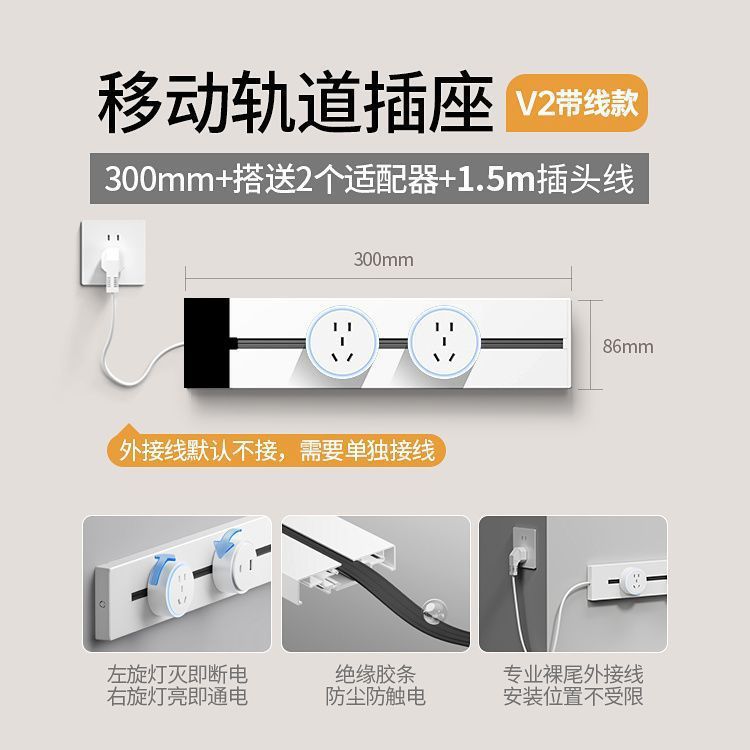 移动轨道插座 V2带线款

300mm+搭送2个适配器+1.5m插头线

300mm

86mm

外接线默认不接，需要单独接线

左旋灯灭即断电
右旋灯亮即通电

绝缘胶条
防尘防触电

专业裸尾外接线
安装位置不受限