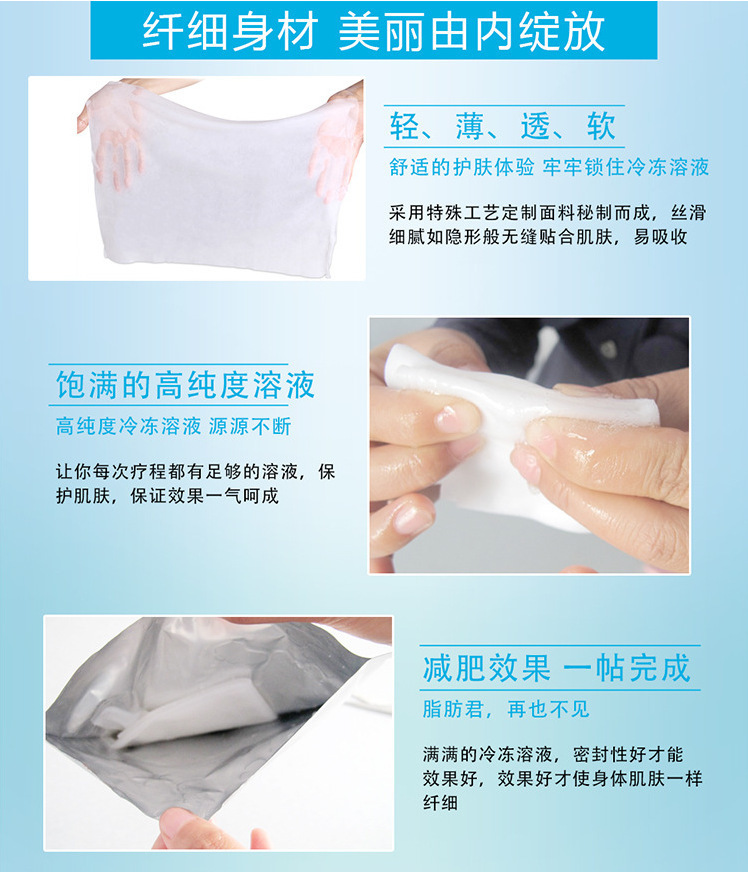 纤细身材 美丽由内绽放

轻、薄、透、软

舒适的护肤体验 牢牢锁住冷冻溶液

采用特殊工艺定制面料秘制而成，丝滑细腻如隐形般无缝贴合肌肤，易吸收

饱满的高纯度溶液

高纯度冷冻溶液 源源不断

让你每次疗程都有足够的溶液，保护肌肤，保证效果一气呵成

减肥效果 一帖完成

脂肪君，再也不见

满满的冷冻溶液，密封性好才能效果好，效果好才使身体肌肤一样纤细