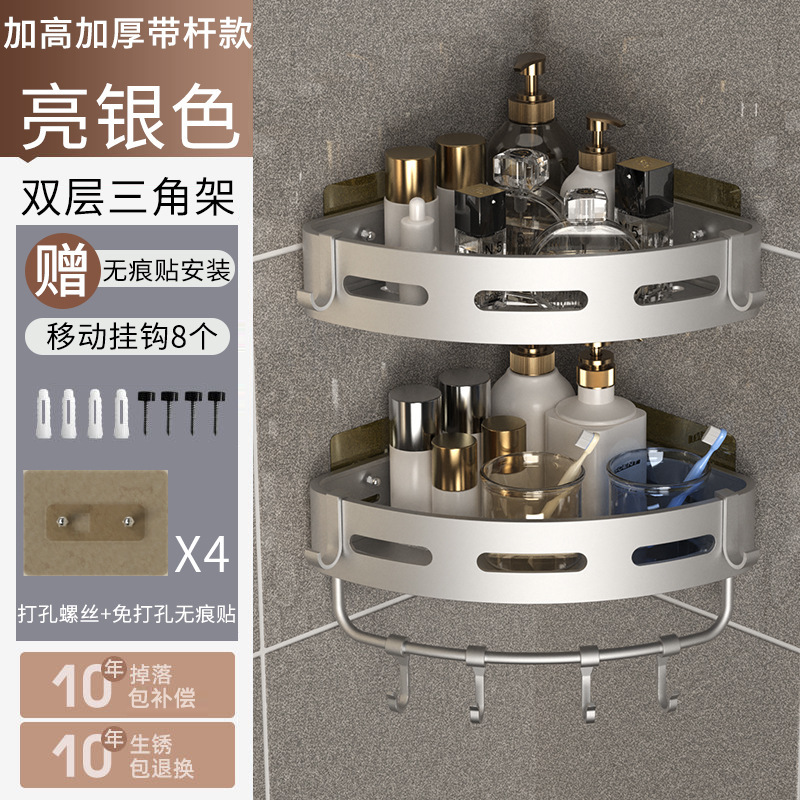 加高加厚带杆款

亮银色

双层三角架

赠 无痕贴安装

移动挂钩8个

X4

打孔螺丝+免打孔无痕贴

10年 掉落包补偿

10年 生锈包退换